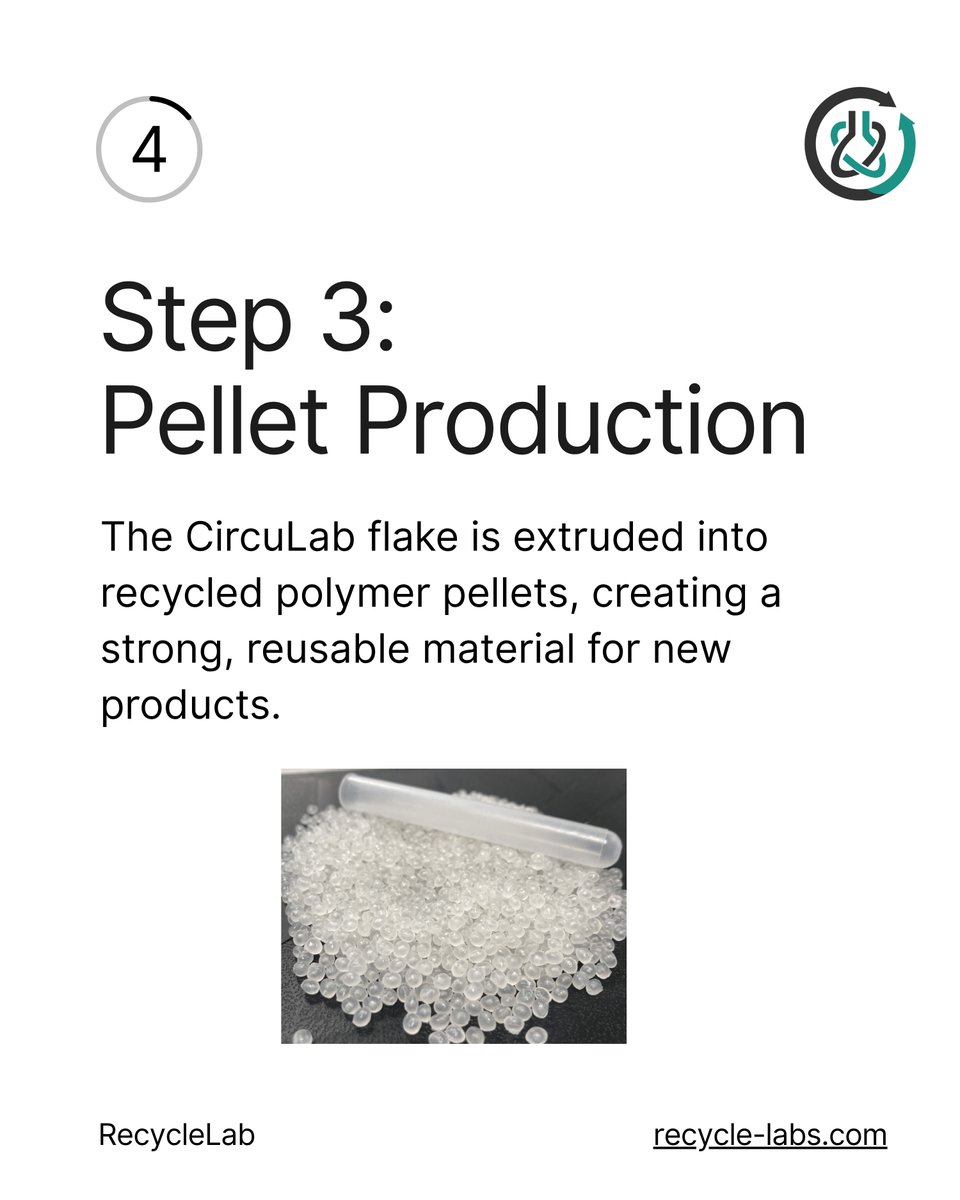 4

Step 3:
Pellet Production

The CircuLab flake is extruded into recycled polymer pellets, creating a strong, reusable material for new products.

RecycleLab

recycle-labs.com