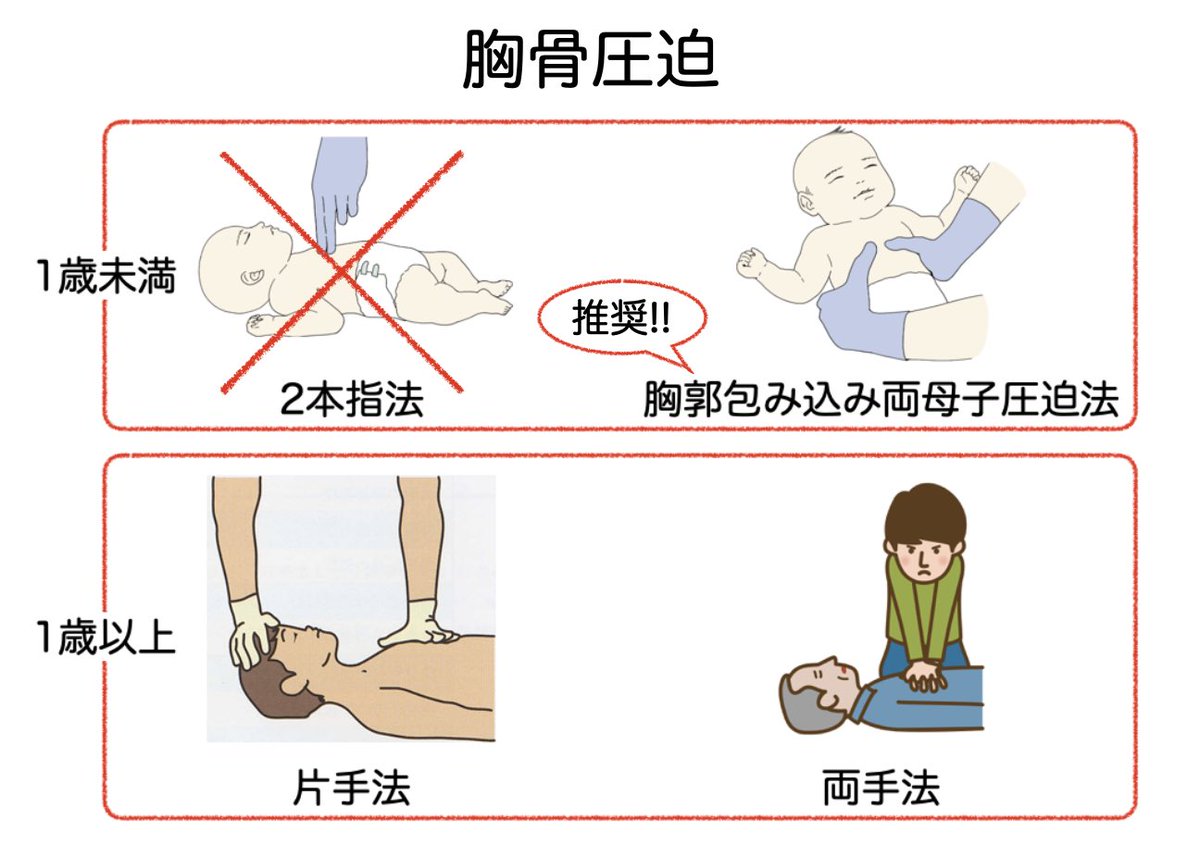 胸骨圧迫

1歳未満

2本指法

推奨!!

胸郭包み込み両母子圧迫法

1歳以上

片手法

両手法