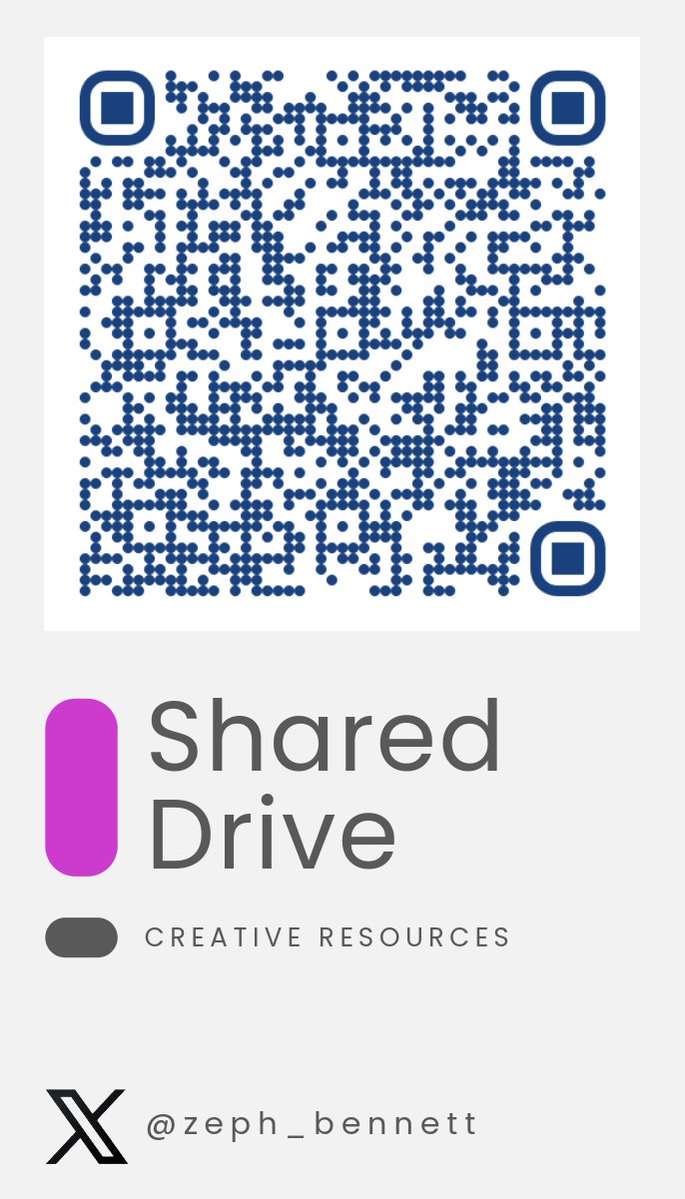 Shared Drive

CREATIVE RESOURCES

@zeph_bennett