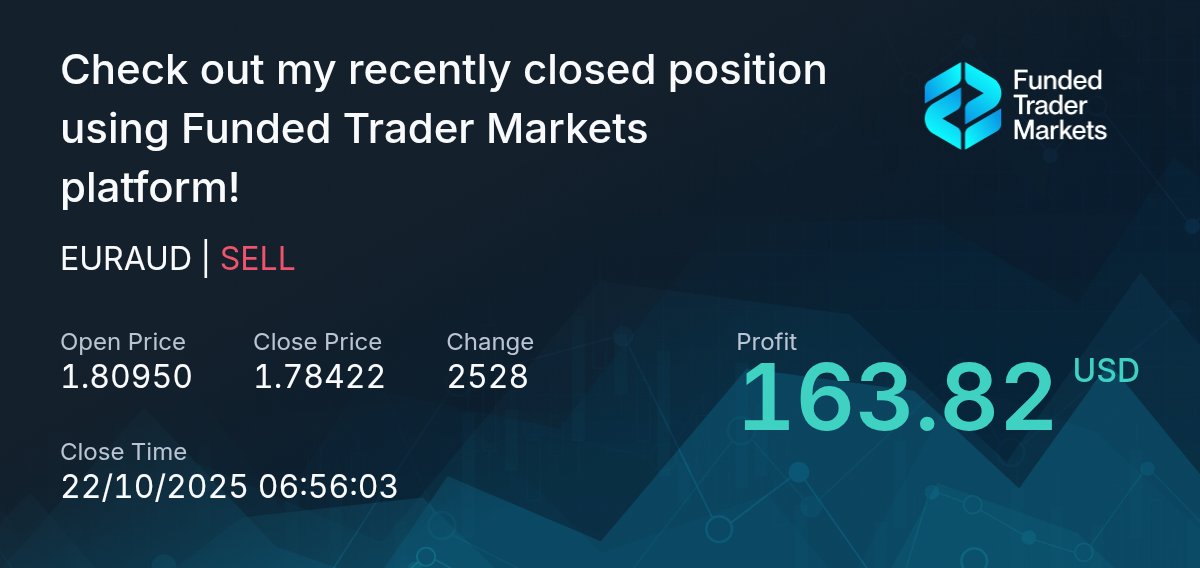 Check out my recently closed position using Funded Trader Markets platform!

Funded
Trader
Markets

EURAUD | SELL

Open Price
1.80950

Close Price
1.78422

Change
2528

Profit
163.82 USD

Close Time
22/10/2025 06:56:03