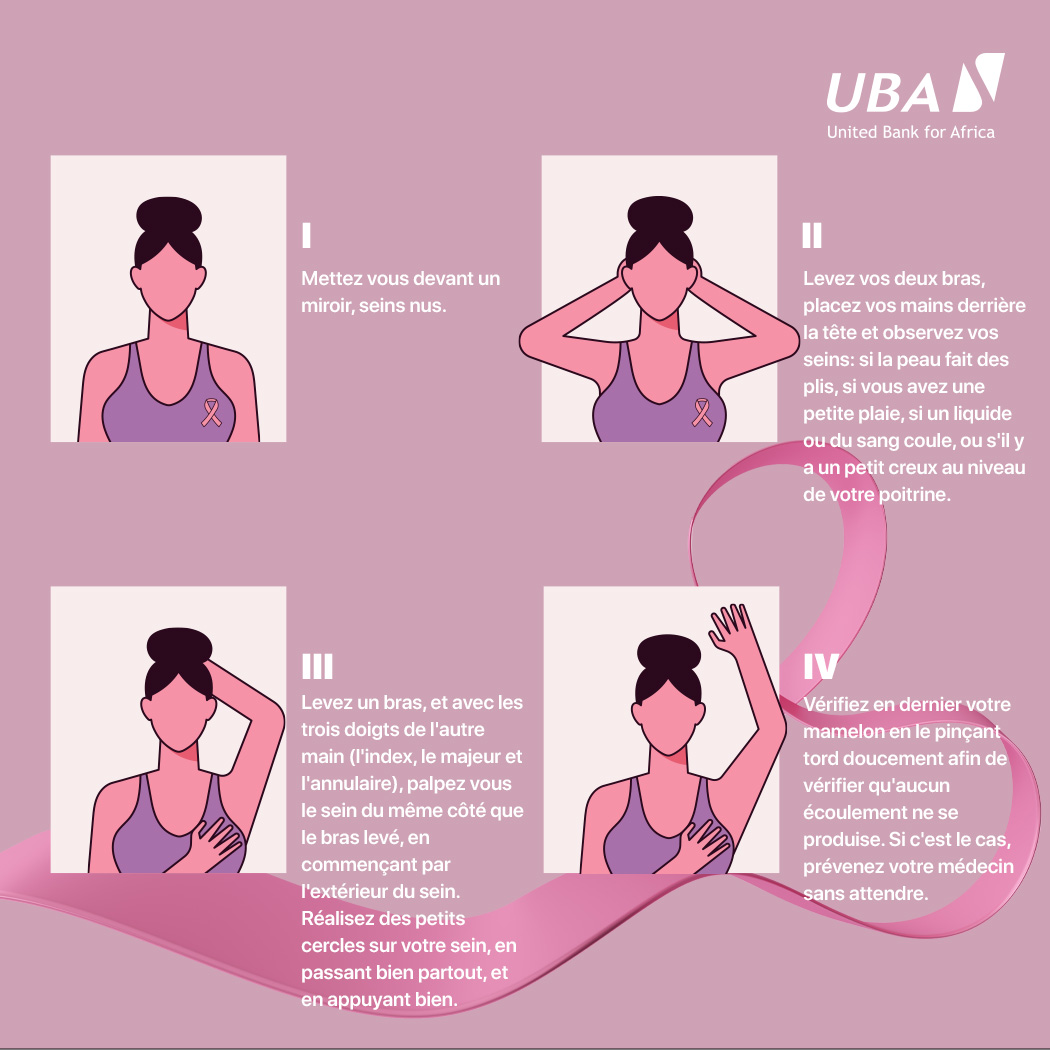 UBA
United Bank for Africa

I
Mettez vous devant un miroir, seins nus.

II
Levez vos deux bras, placez vos mains derrière la tête et observez vos seins: si la peau fait des plis, si vous avez une petite plaie, si un liquide ou du sang coule, ou s'il y a un petit creux au niveau de votre poitrine.

III
Levez un bras, et avec les trois doigts de l'autre main (l'index, le majeur et l'annulaire), palpez vous le sein du même côté que le bras levé, en commençant par l'extérieur du sein. Réalisez des petits cercles sur votre sein, en passant bien partout, et en appuyant bien.

IV
Vérifiez en dernier votre mamelon en le pinçant tord doucement afin de vérifier qu'aucun écoulement ne se produise. Si c'est le cas, prévenez votre médecin sans attendre.