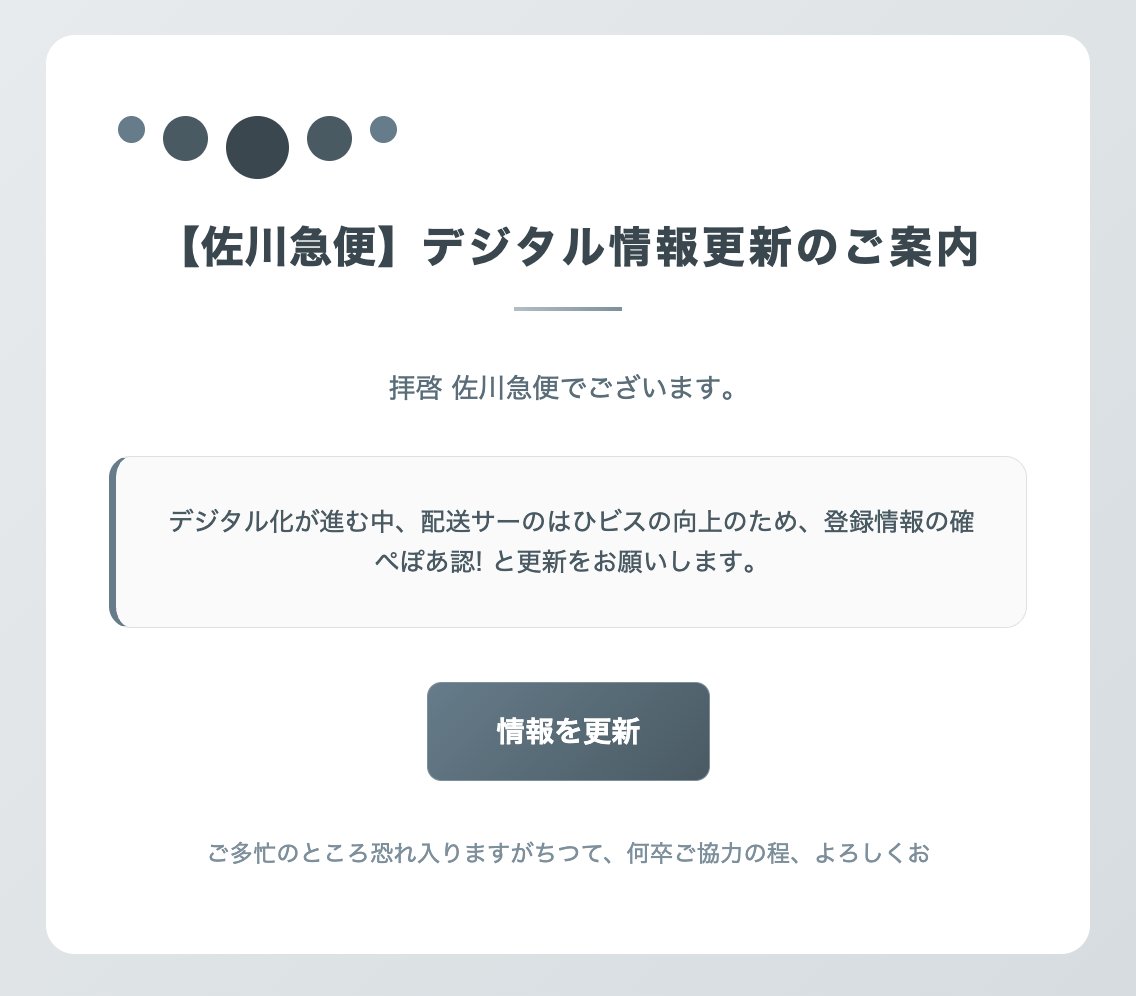 【佐川急便】デジタル情報更新のご案内

拝啓 佐川急便でございます。

デジタル化が進む中、配送サーのはひビスの向上のため、登録情報の確ぺぽあ認! と更新をお願いします。

情報を更新

ご多忙のところ恐れ入りますがちつて、何卒ご協力の程、よろしくお