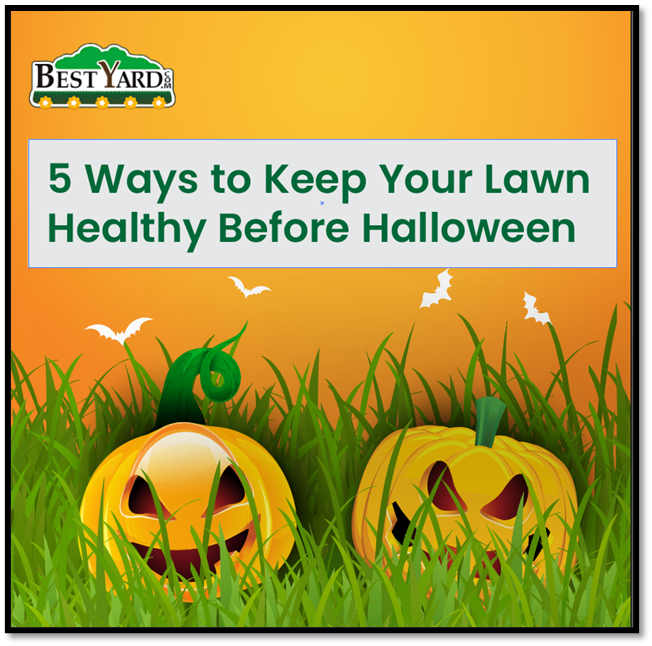 BEST YARD.COM

5 Ways to Keep Your Lawn Healthy Before Halloween