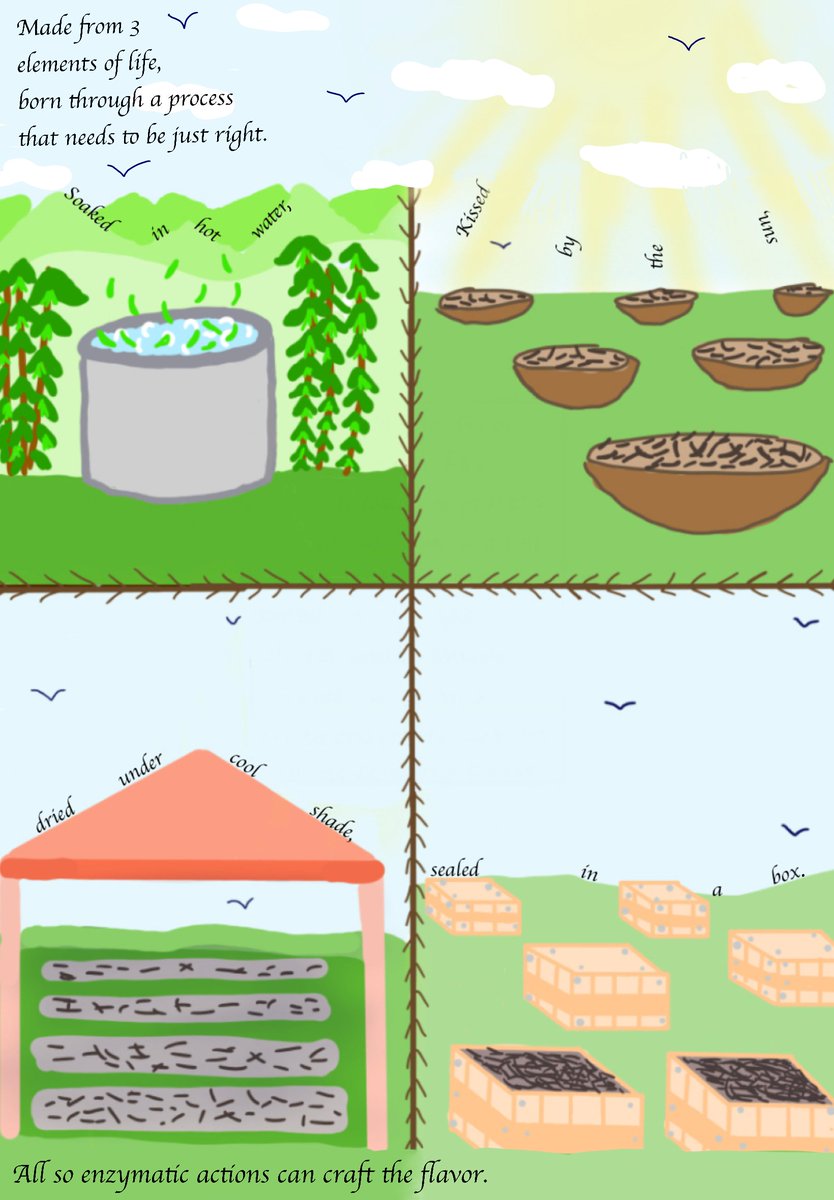 Made from 3 elements of life, born through a process that needs to be just right.

Soaked in hot water,

Kissed by the sun,

dried under cool shade,

sealed in a box.

All so enzymatic actions can craft the flavor.