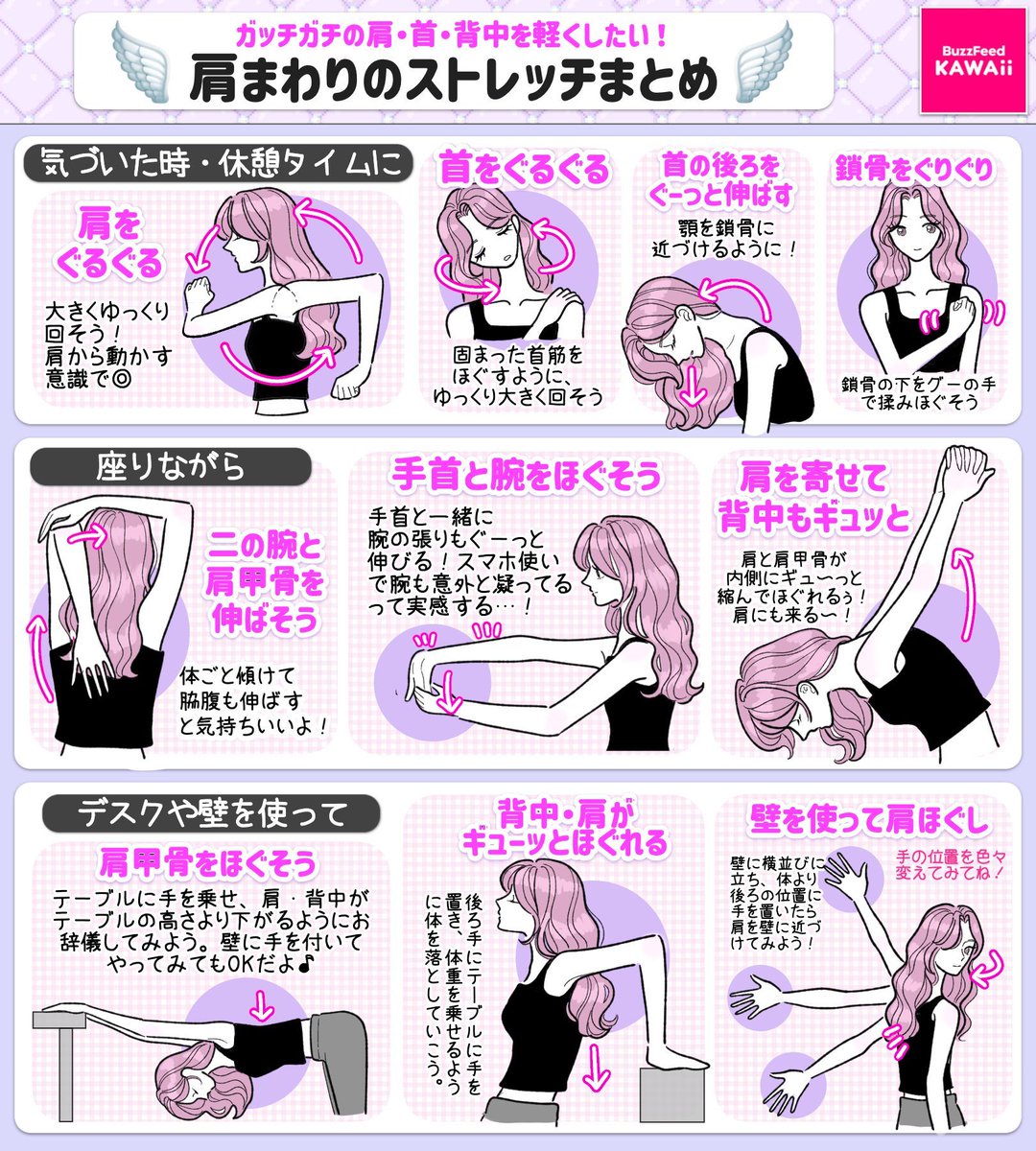 ガッチガチの肩・首・背中を軽くしたい！
肩まわりのストレッチまとめ

BuzzFeed KAWAii

気づいた時・休憩タイムに

肩をぐるぐる

大きくゆっくり回そう！肩から動かす意識で◎

首をぐるぐる

固まった首筋をほぐすように、ゆっくり大きく回そう

首の後ろをぐーっと伸ばす

顎を鎖骨に近づけるように！

鎖骨をぐりぐり

鎖骨の下をグーの手で揉みほぐそう

座りながら

二の腕と肩甲骨を伸ばそう

体ごと傾けて脇腹も伸ばすと気持ちいいよ！

手首と腕をほぐそう

手首と一緒に腕の張りもぐーっと伸びる！スマホ使いで腕も意外と凝ってるって実感する…！

肩を寄せて背中もギュッと

肩と肩甲骨が内側にギュ〜っと縮んでほぐれるぅ！肩にも来る〜！

デスクや壁を使って

肩甲骨をほぐそう

テーブルに手を乗せ、肩・背中がテーブルの高さより下がるようにお辞儀してみよう。壁に手を付いてやってみてもOKだよ♪

背中・肩がギューッとほぐれる

後ろ手にテーブルに手を置き、体重を乗せるように体を落としていこう。

壁を使って肩ほぐし

壁に横並びに立ち、体より後ろの位置に手を置いたら肩を壁に近づけてみよう！

手の位置を色々変えてみてね！