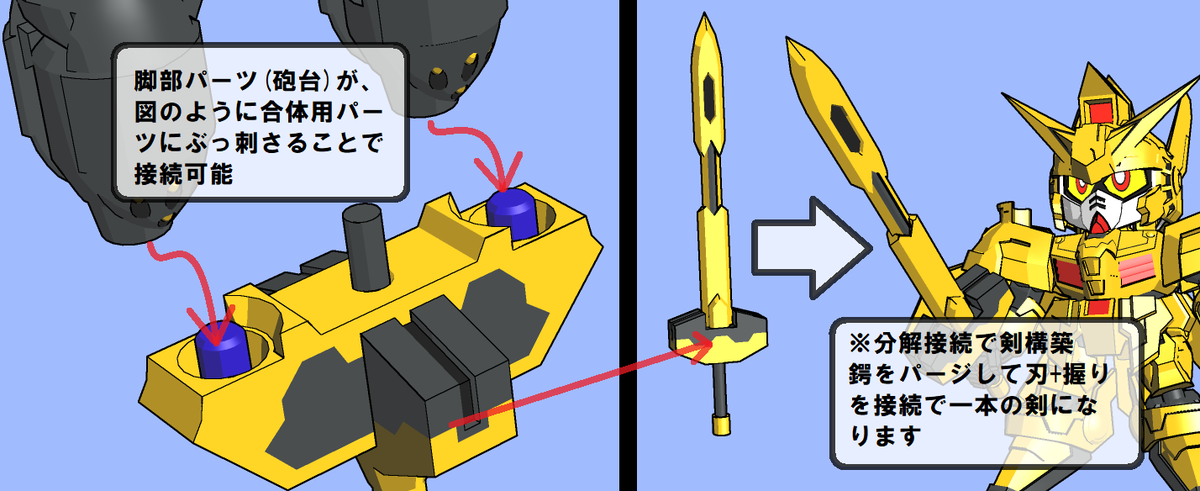 脚部パーツ（砲台）が、図のように合体用パーツにぶっ刺さることで接続可能

※分解接続で剣構築
鍔をパージして刃+握りを接続で一本の剣になります