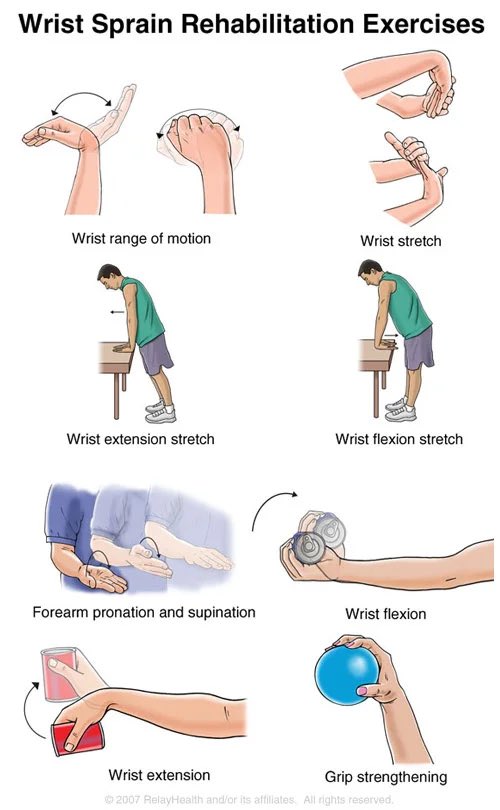 Wrist Sprain Rehabilitation Exercises

Wrist range of motion

Wrist stretch

Wrist extension stretch

Wrist flexion stretch

Forearm pronation and supination

Wrist flexion

Wrist extension

Grip strengthening

© 2007 RelayHealth and/or its affiliates. All rights reserved.