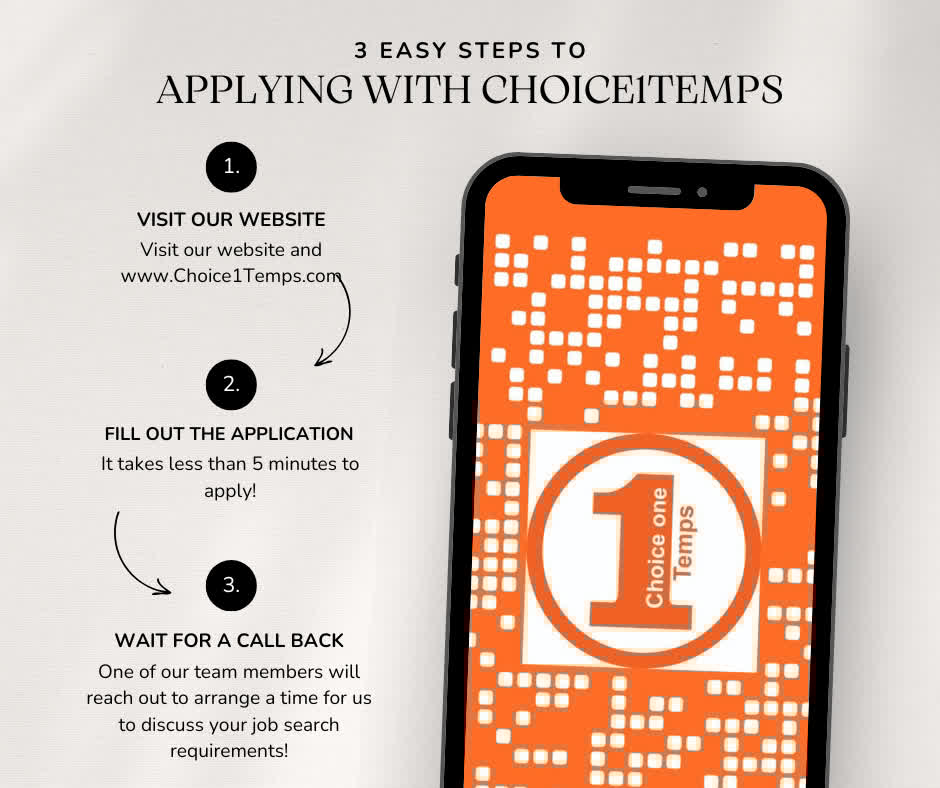 3 EASY STEPS TO
APPLYING WITH CHOICE1TEMPS

1.

VISIT OUR WEBSITE
Visit our website and www.Choice1Temps.com

2.

FILL OUT THE APPLICATION
It takes less than 5 minutes to apply!

3.

WAIT FOR A CALL BACK
One of our team members will reach out to arrange a time for us to discuss your job search requirements!

1
Choice one
Temps