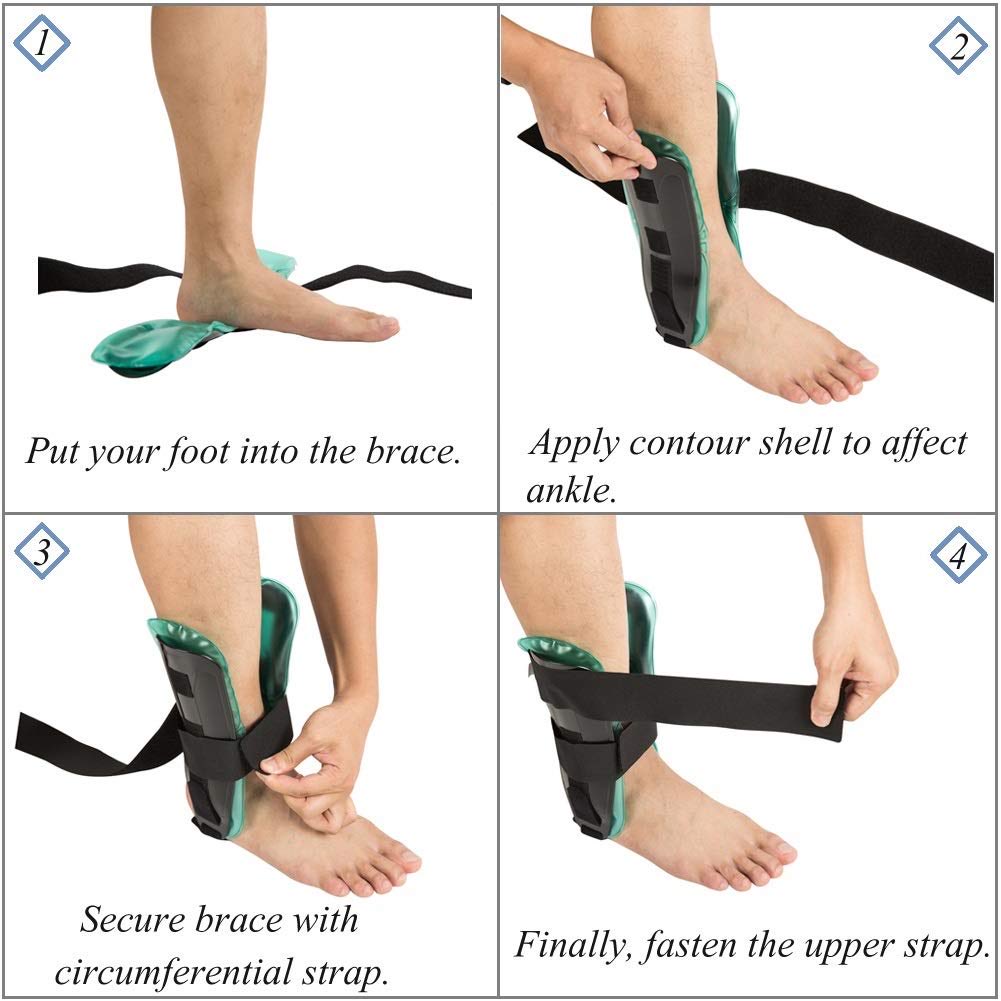 1

Put your foot into the brace.

2

Apply contour shell to affect ankle.

3

Secure brace with circumferential strap.

4

Finally, fasten the upper strap.