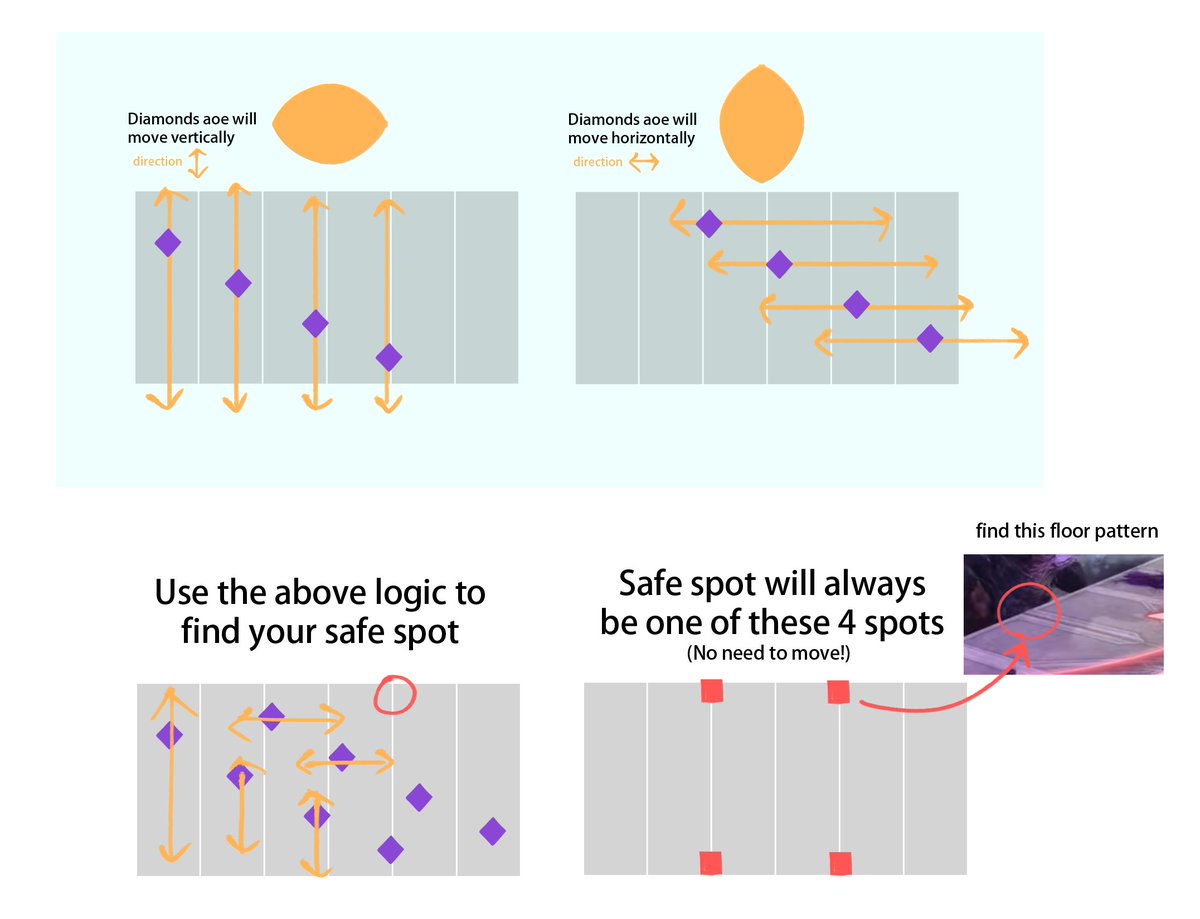 Diamonds aoe will move vertically

direction

Diamonds aoe will move horizontally

direction

Use the above logic to find your safe spot

Safe spot will always be one of these 4 spots
(No need to move!)

find this floor pattern