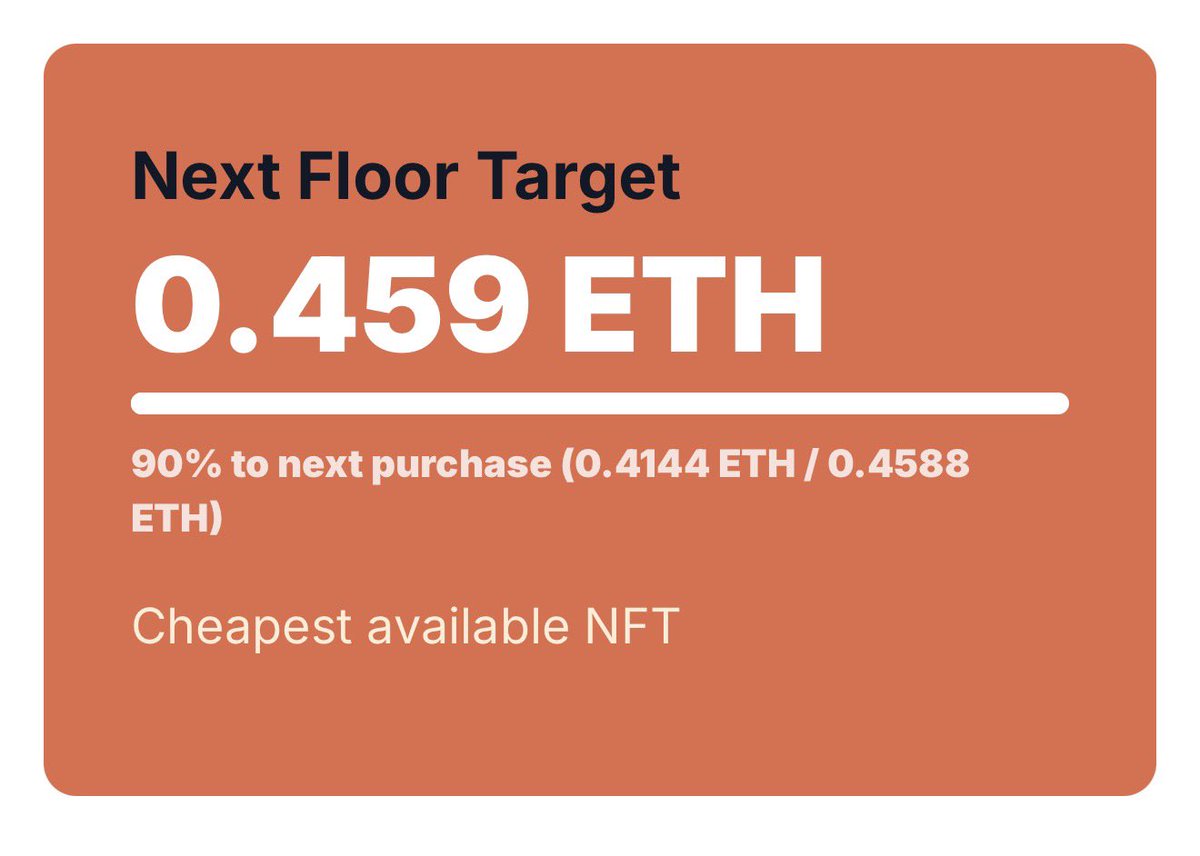 Next Floor Target

0.459 ETH

90% to next purchase (0.4144 ETH / 0.4588 ETH)

Cheapest available NFT