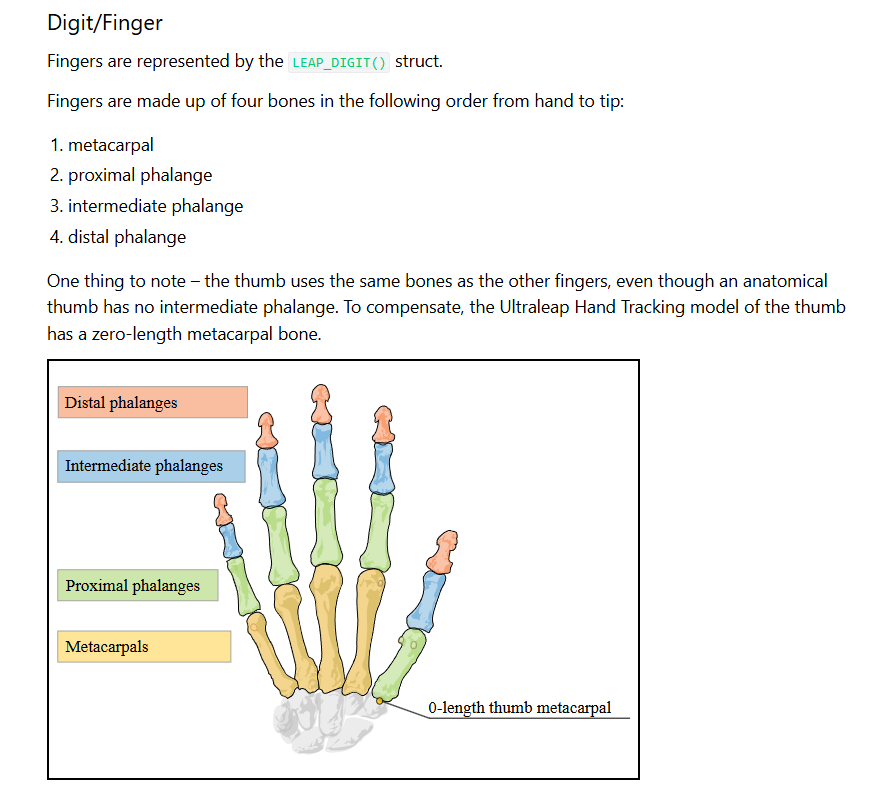 Digit/Finger

Fingers are represented by the LEAP_DIGIT() struct.

Fingers are made up of four bones in the following order from hand to tip:

1. metacarpal
2. proximal phalange
3. intermediate phalange
4. distal phalange

One thing to note – the thumb uses the same bones as the other fingers, even though an anatomical thumb has no intermediate phalange. To compensate, the Ultraleap Hand Tracking model of the thumb has a zero-length metacarpal bone.

Distal phalanges

Intermediate phalanges

Proximal phalanges

Metacarpals

0-length thumb metacarpal