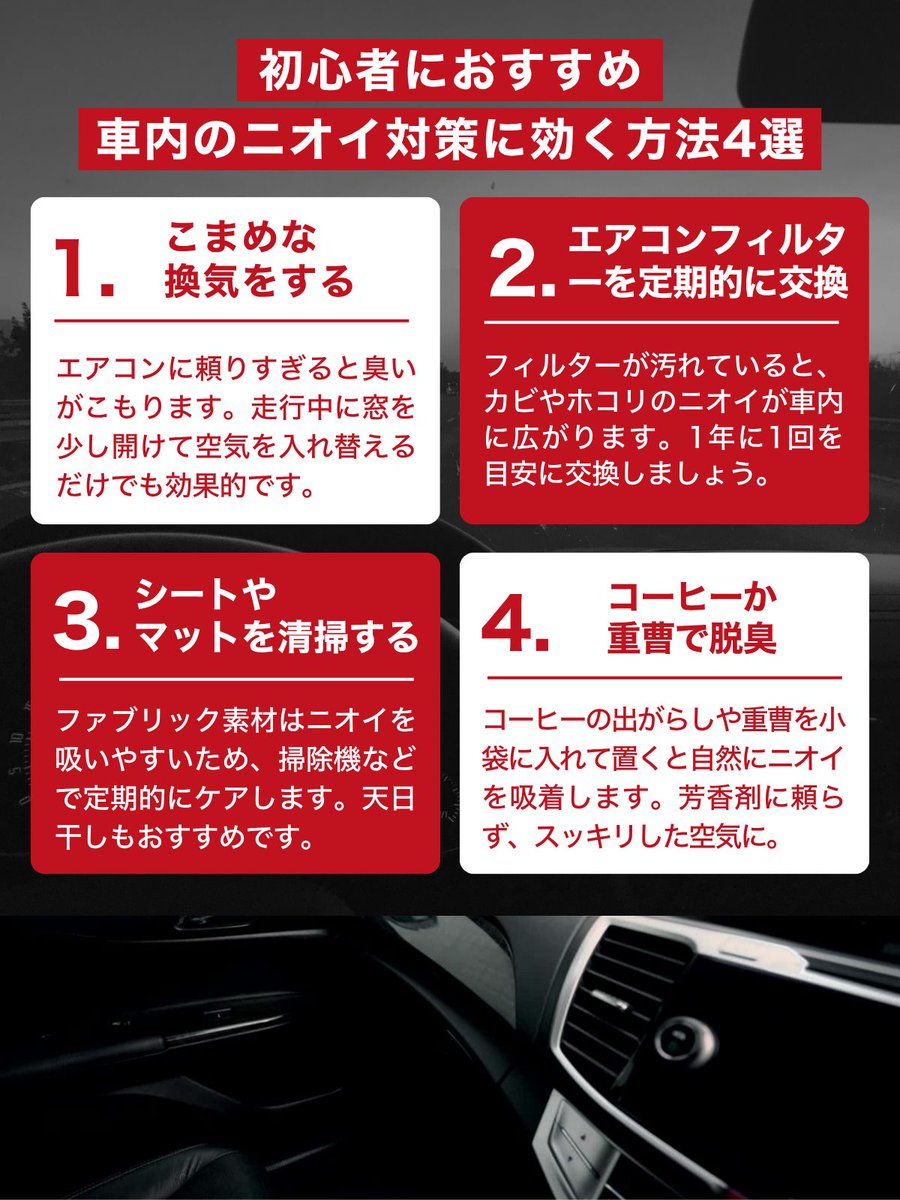 初心者におすすめ
車内のニオイ対策に効く方法4選

1. こまめな換気をする

エアコンに頼りすぎると臭いがこもります。走行中に窓を少し開けて空気を入れ替えるだけでも効果的です。

2. エアコンフィルターを定期的に交換

フィルターが汚れていると、カビやホコリのニオイが車内に広がります。1年に1回を目安に交換しましょう。

3. シートやマットを清掃する

ファブリック素材はニオイを吸いやすいため、掃除機などで定期的にケアします。天日干しもおすすめです。

4. コーヒーか重曹で脱臭

コーヒーの出がらしや重曹を小袋に入れて置くと自然にニオイを吸着します。芳香剤に頼らず、スッキリした空気に。