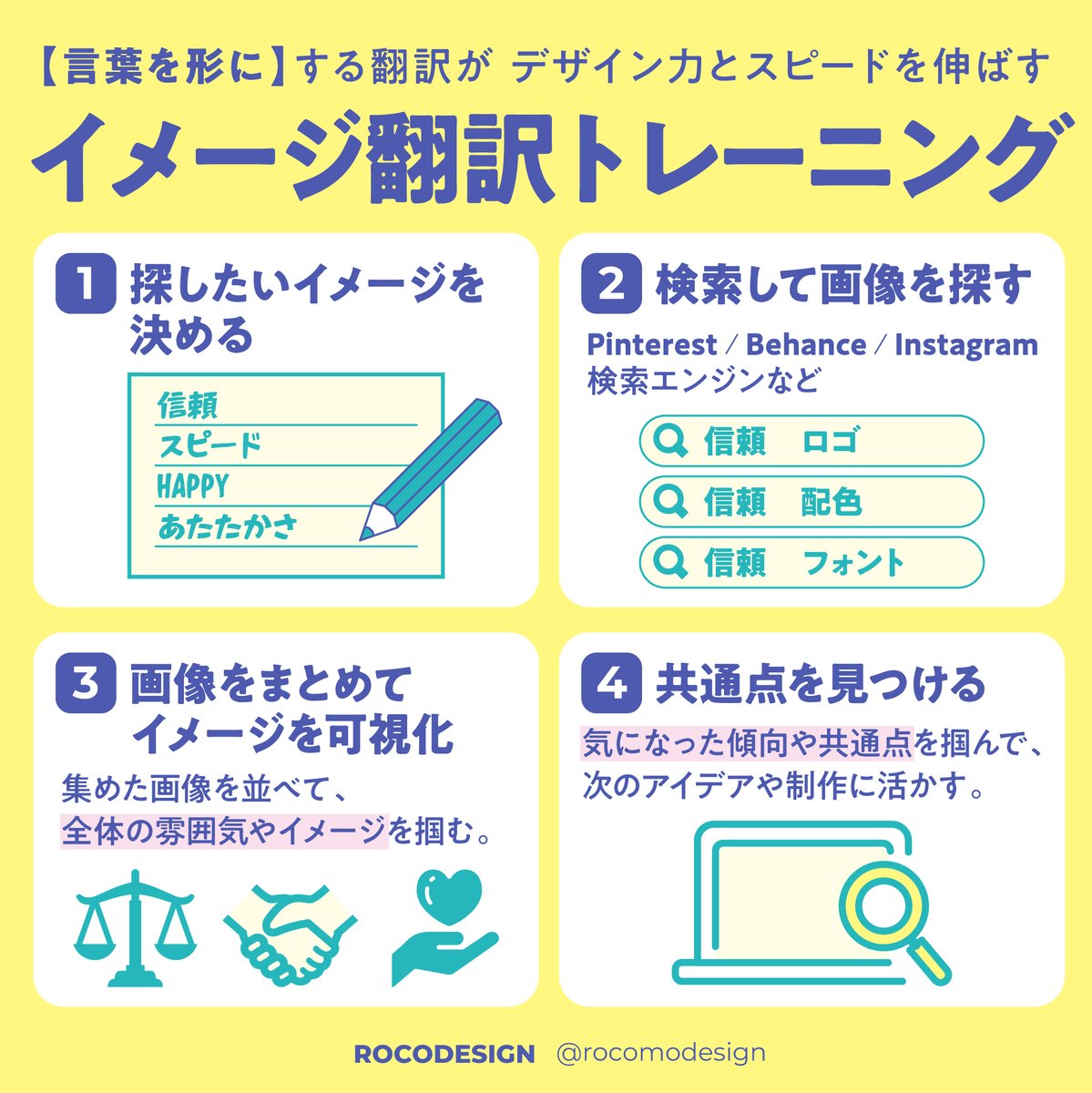 【言葉を形に】する翻訳が デザイン力とスピードを伸ばす

イメージ翻訳トレーニング

1 探したいイメージを決める

信頼
スピード
HAPPY
あたたかさ

2 検索して画像を探す

Pinterest / Behance / Instagram
検索エンジンなど

信頼 ロゴ
信頼 配色
信頼 フォント

3 画像をまとめてイメージを可視化

集めた画像を並べて、
全体の雰囲気やイメージを掴む。

4 共通点を見つける

気になった傾向や共通点を掴んで、
次のアイデアや制作に活かす。

ROCODESIGN @rocomodesign