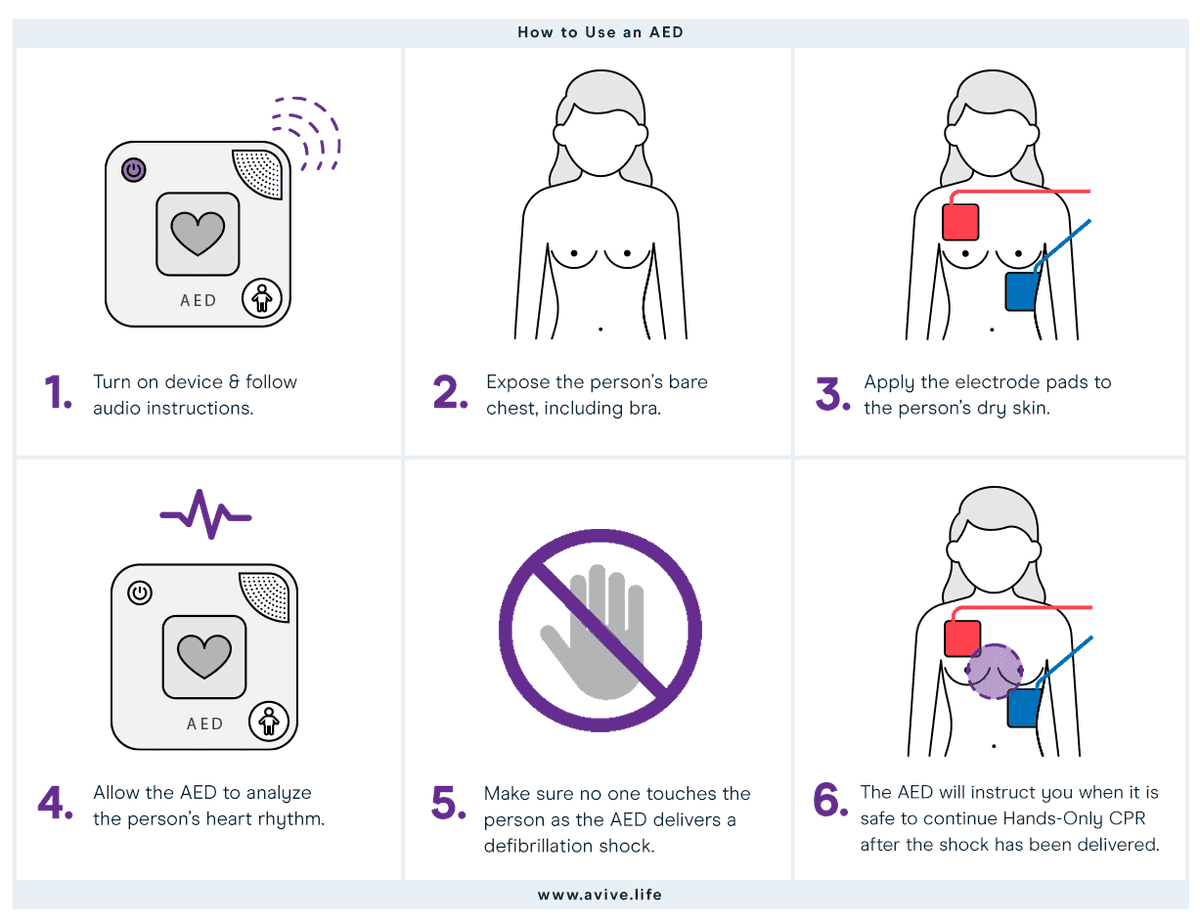 How to Use an AED

AED

1. Turn on device & follow audio instructions.

2. Expose the person's bare chest, including bra.

3. Apply the electrode pads to the person's dry skin.

AED

4. Allow the AED to analyze the person's heart rhythm.

5. Make sure no one touches the person as the AED delivers a defibrillation shock.

6. The AED will instruct you when it is safe to continue Hands-Only CPR after the shock has been delivered.

www.avive.life