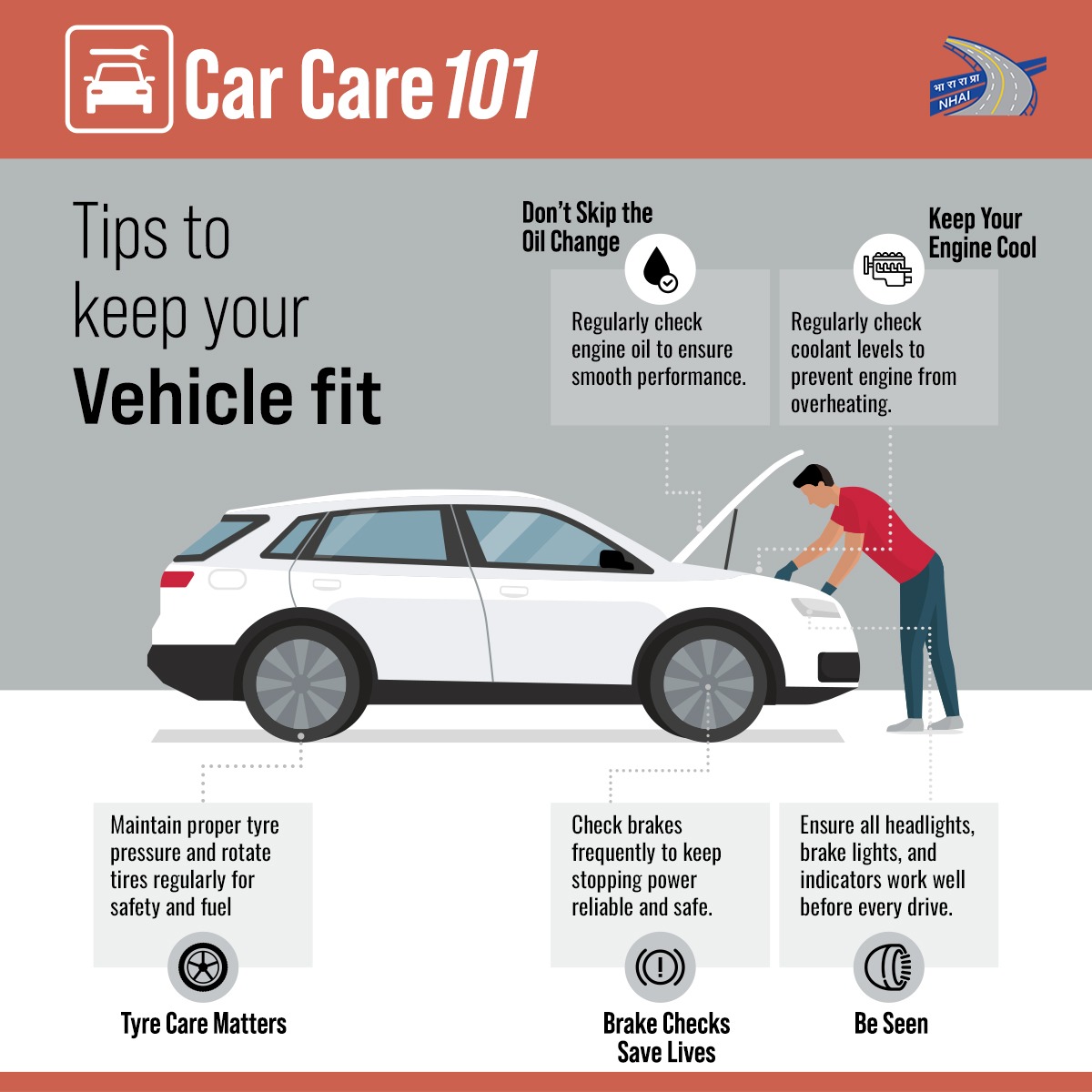 Car Care 101

भा रा रा प्रा
NHAI

Tips to keep your Vehicle fit

Don't Skip the Oil Change

Regularly check engine oil to ensure smooth performance.

Keep Your Engine Cool

Regularly check coolant levels to prevent engine from overheating.

Maintain proper tyre pressure and rotate tires regularly for safety and fuel

Tyre Care Matters

Check brakes frequently to keep stopping power reliable and safe.

Brake Checks Save Lives

Ensure all headlights, brake lights, and indicators work well before every drive.

Be Seen