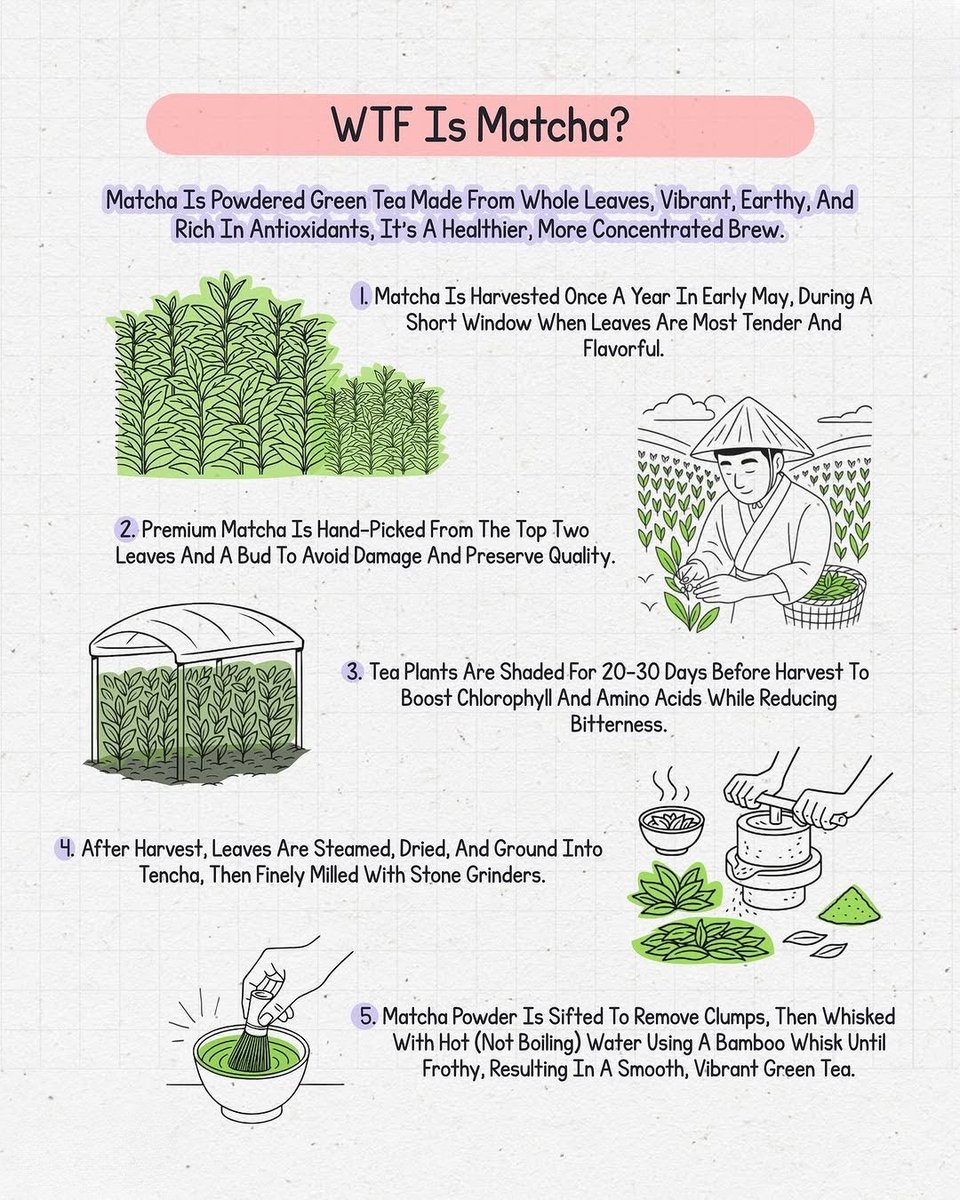 WTF Is Matcha?

Matcha Is Powdered Green Tea Made From Whole Leaves, Vibrant, Earthy, And Rich In Antioxidants, It's A Healthier, More Concentrated Brew.

1. Matcha Is Harvested Once A Year In Early May, During A Short Window When Leaves Are Most Tender And Flavorful.

2. Premium Matcha Is Hand-Picked From The Top Two Leaves And A Bud To Avoid Damage And Preserve Quality.

3. Tea Plants Are Shaded For 20-30 Days Before Harvest To Boost Chlorophyll And Amino Acids While Reducing Bitterness.

4. After Harvest, Leaves Are Steamed, Dried, And Ground Into Tencha, Then Finely Milled With Stone Grinders.

5. Matcha Powder Is Sifted To Remove Clumps, Then Whisked With Hot (Not Boiling) Water Using A Bamboo Whisk Until Frothy, Resulting In A Smooth, Vibrant Green Tea.