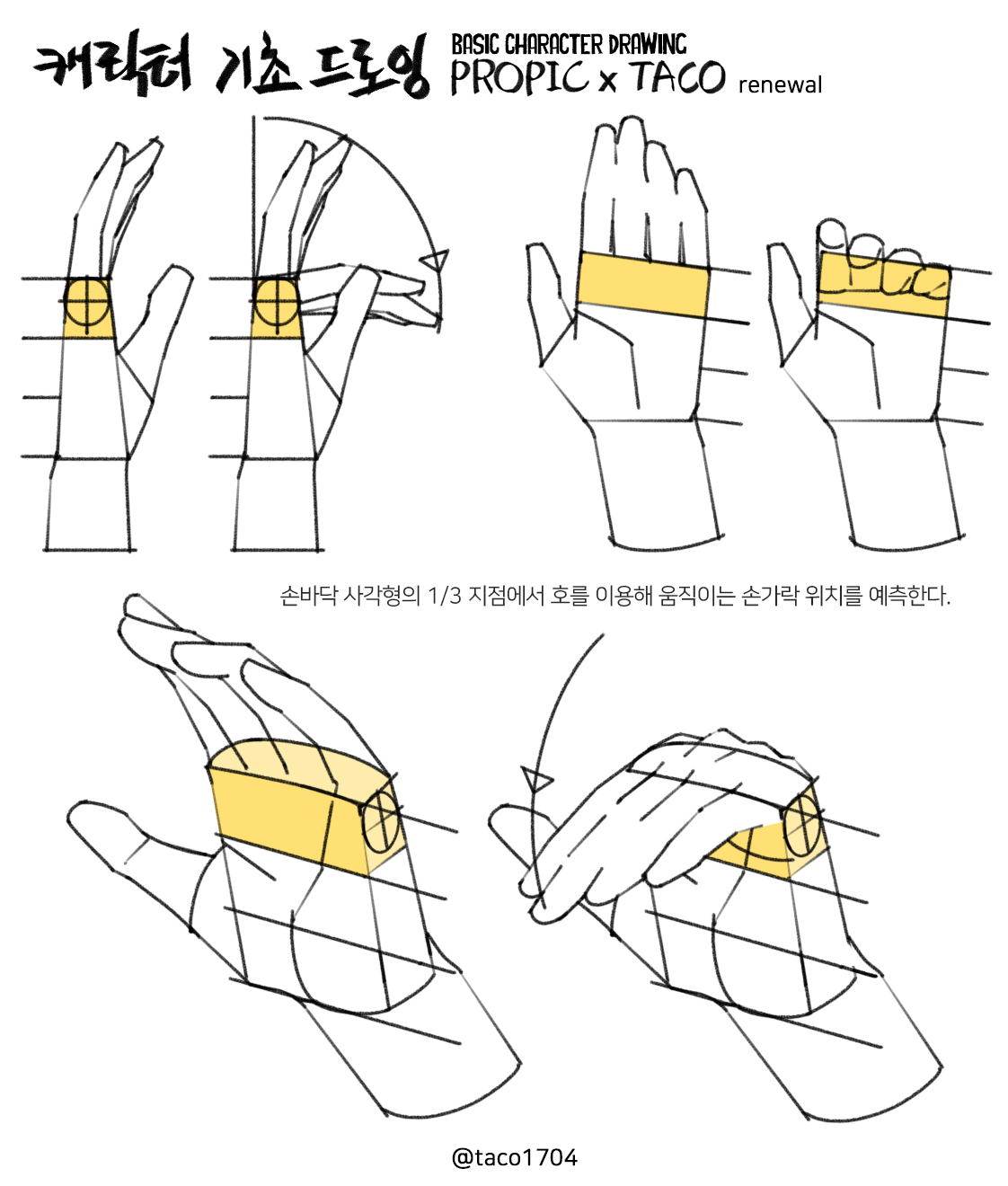 캐릭터 기초 드로잉 BASIC CHARACTER DRAWING PROPIC x TACO renewal

손바닥 사각형의 1/3 지점에서 호를 이용해 움직이는 손가락 위치를 예측한다.

@taco1704