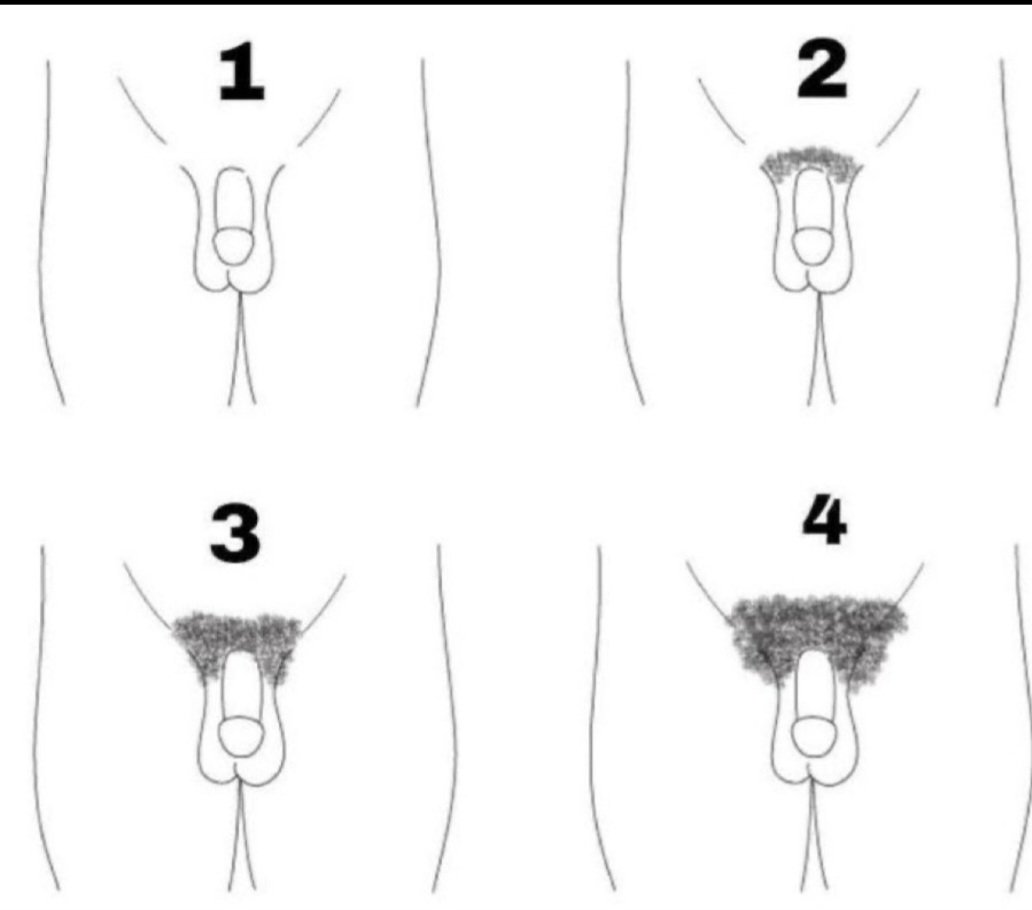 1

2

3

4