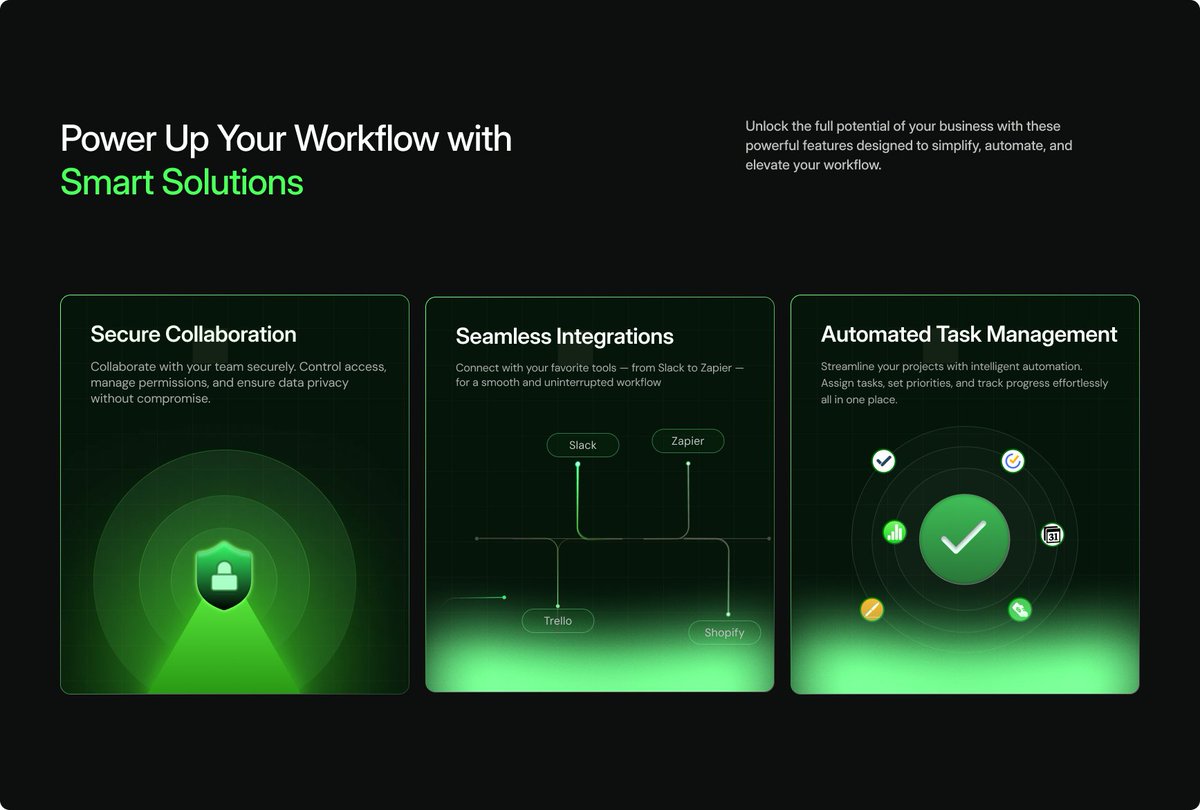 Power Up Your Workflow with Smart Solutions

Unlock the full potential of your business with these powerful features designed to simplify, automate, and elevate your workflow.

Secure Collaboration

Collaborate with your team securely. Control access, manage permissions, and ensure data privacy without compromise.

Seamless Integrations

Connect with your favorite tools — from Slack to Zapier — for a smooth and uninterrupted workflow

Slack

Zapier

Trello

Shopify

Automated Task Management

Streamline your projects with intelligent automation. Assign tasks, set priorities, and track progress effortlessly all in one place.

31