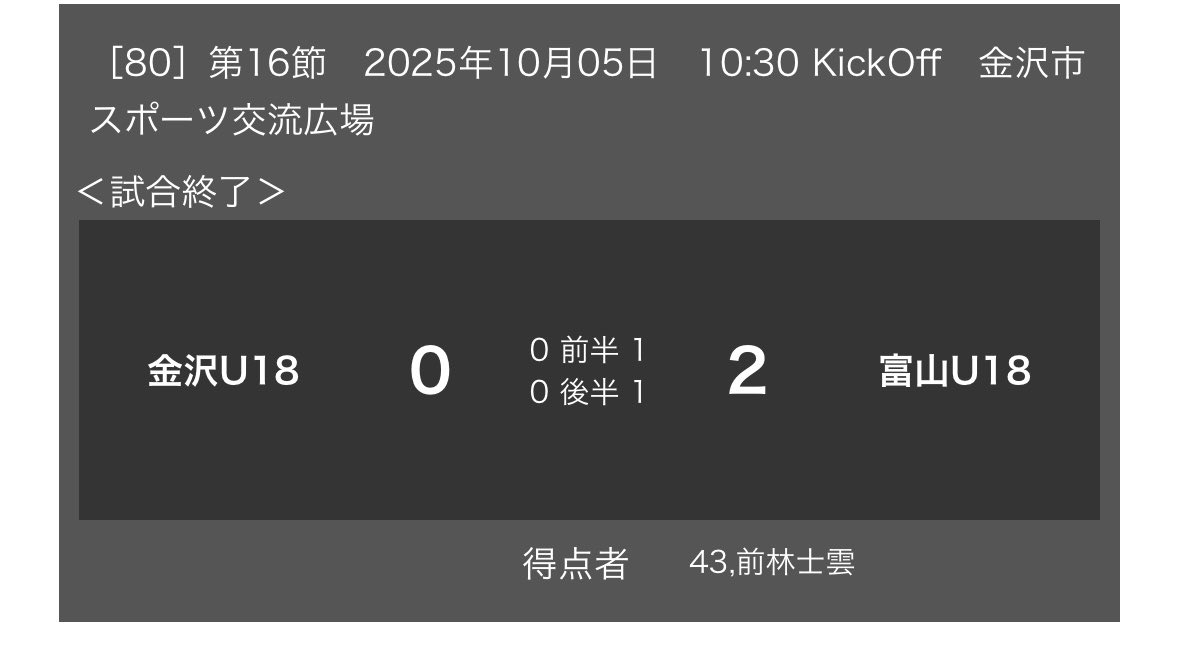 ［80］第16節　2025年10月05日　10:30 KickOff　金沢市スポーツ交流広場

＜試合終了＞

金沢U18

0

0 前半 1
0 後半 1

2

富山U18

得点者　43,前林士雲