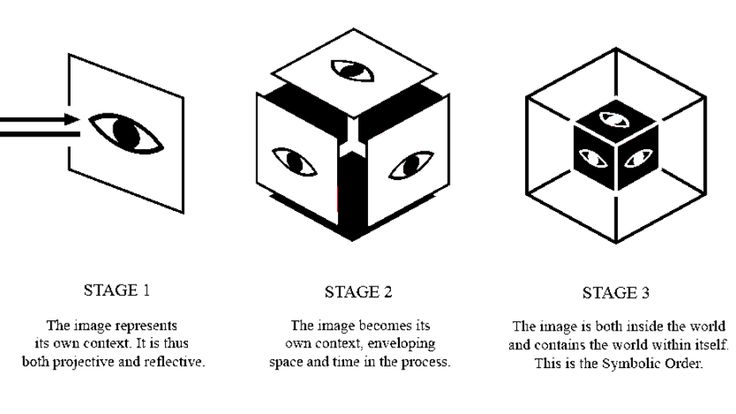 STAGE 1

The image represents its own context. It is thus both projective and reflective.

STAGE 2

The image becomes its own context, enveloping space and time in the process.

STAGE 3

The image is both inside the world and contains the world within itself. This is the Symbolic Order.