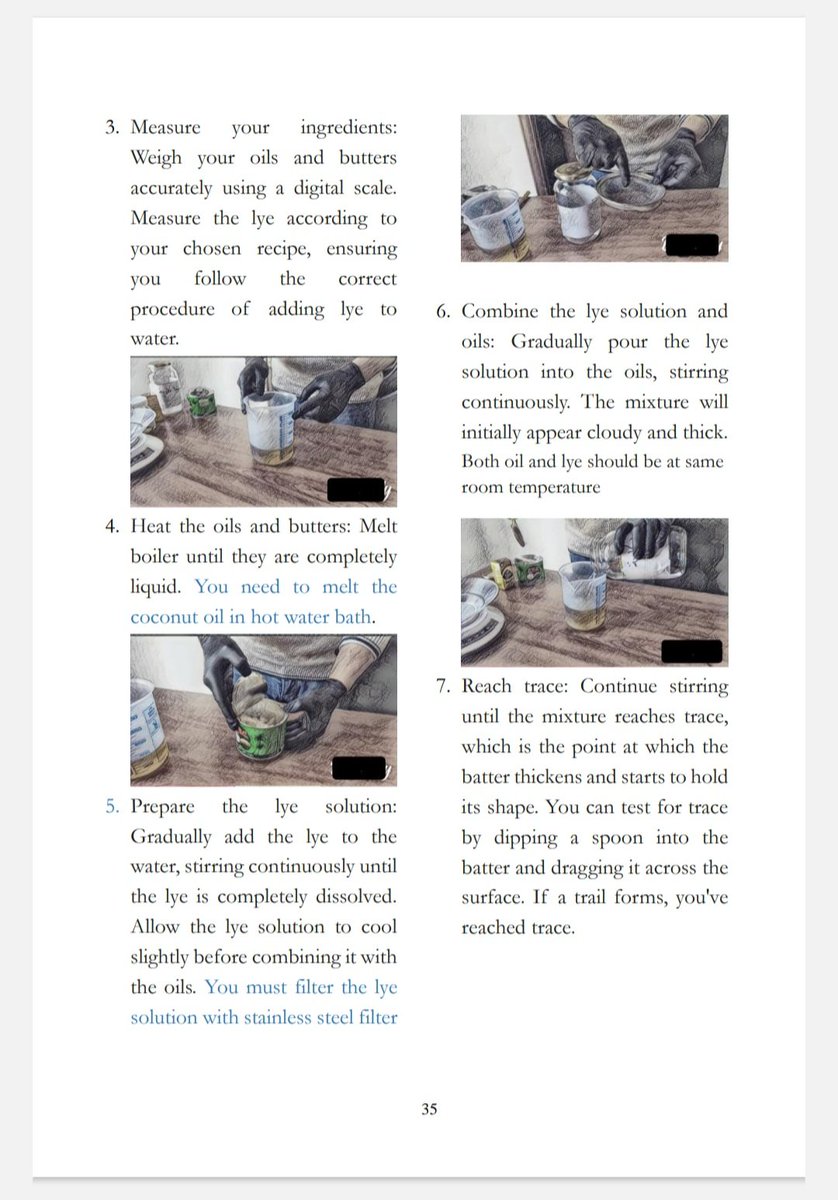 3. Measure your ingredients: Weigh your oils and butters accurately using a digital scale. Measure the lye according to your chosen recipe, ensuring you follow the correct procedure of adding lye to water.

4. Heat the oils and butters: Melt boiler until they are completely liquid. You need to melt the coconut oil in hot water bath.

5. Prepare the lye solution: Gradually add the lye to the water, stirring continuously until the lye is completely dissolved. Allow the lye solution to cool slightly before combining it with the oils. You must filter the lye solution with stainless steel filter

6. Combine the lye solution and oils: Gradually pour the lye solution into the oils, stirring continuously. The mixture will initially appear cloudy and thick. Both oil and lye should be at same room temperature

7. Reach trace: Continue stirring until the mixture reaches trace, which is the point at which the batter thickens and starts to hold its shape. You can test for trace by dipping a spoon into the batter and dragging it across the surface. If a trail forms, you've reached trace.

35