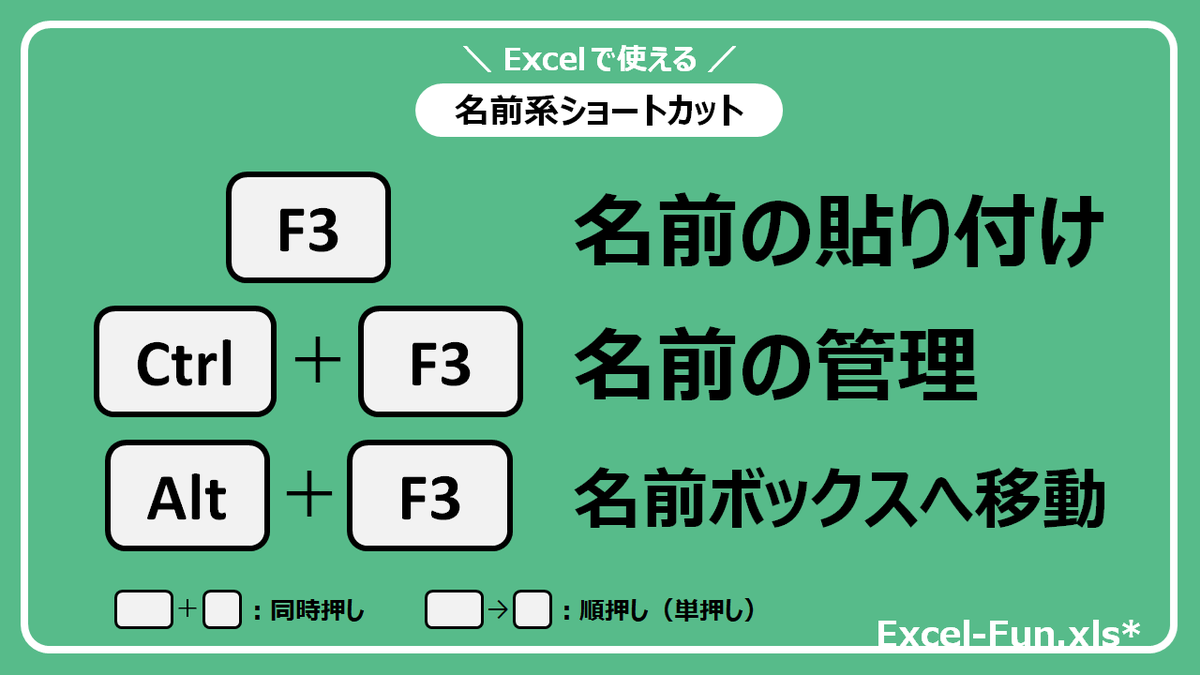 ＼ Excelで使える ／

名前系ショートカット

F3

名前の貼り付け

Ctrl ＋ F3

名前の管理

Alt ＋ F3

名前ボックスへ移動

＋ ：同時押し

→ ：順押し（単押し）

Excel-Fun.xls*