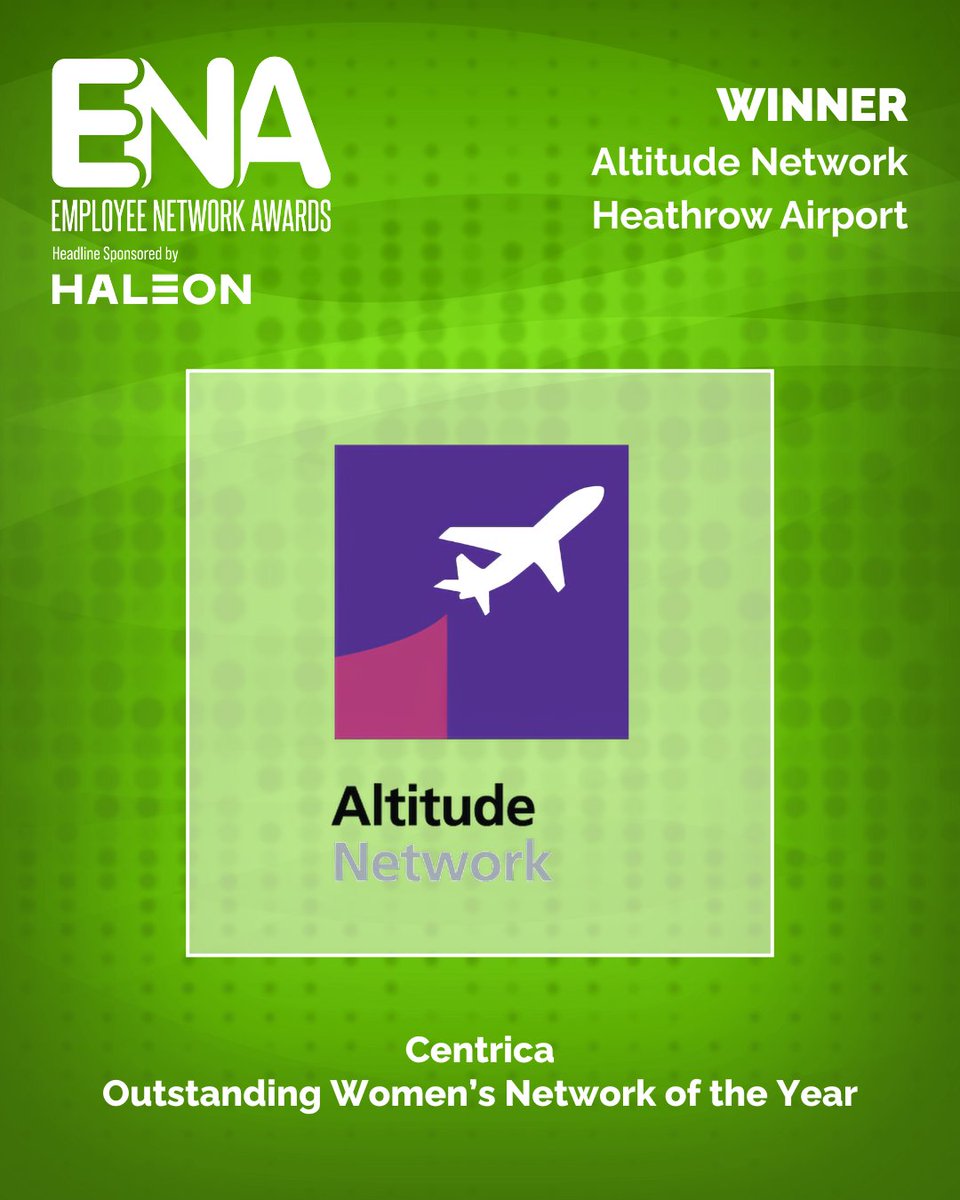 ENA
EMPLOYEE NETWORK AWARDS
Headline Sponsored by
HALEON

WINNER
Altitude Network
Heathrow Airport

Altitude
Network

Centrica
Outstanding Women's Network of the Year