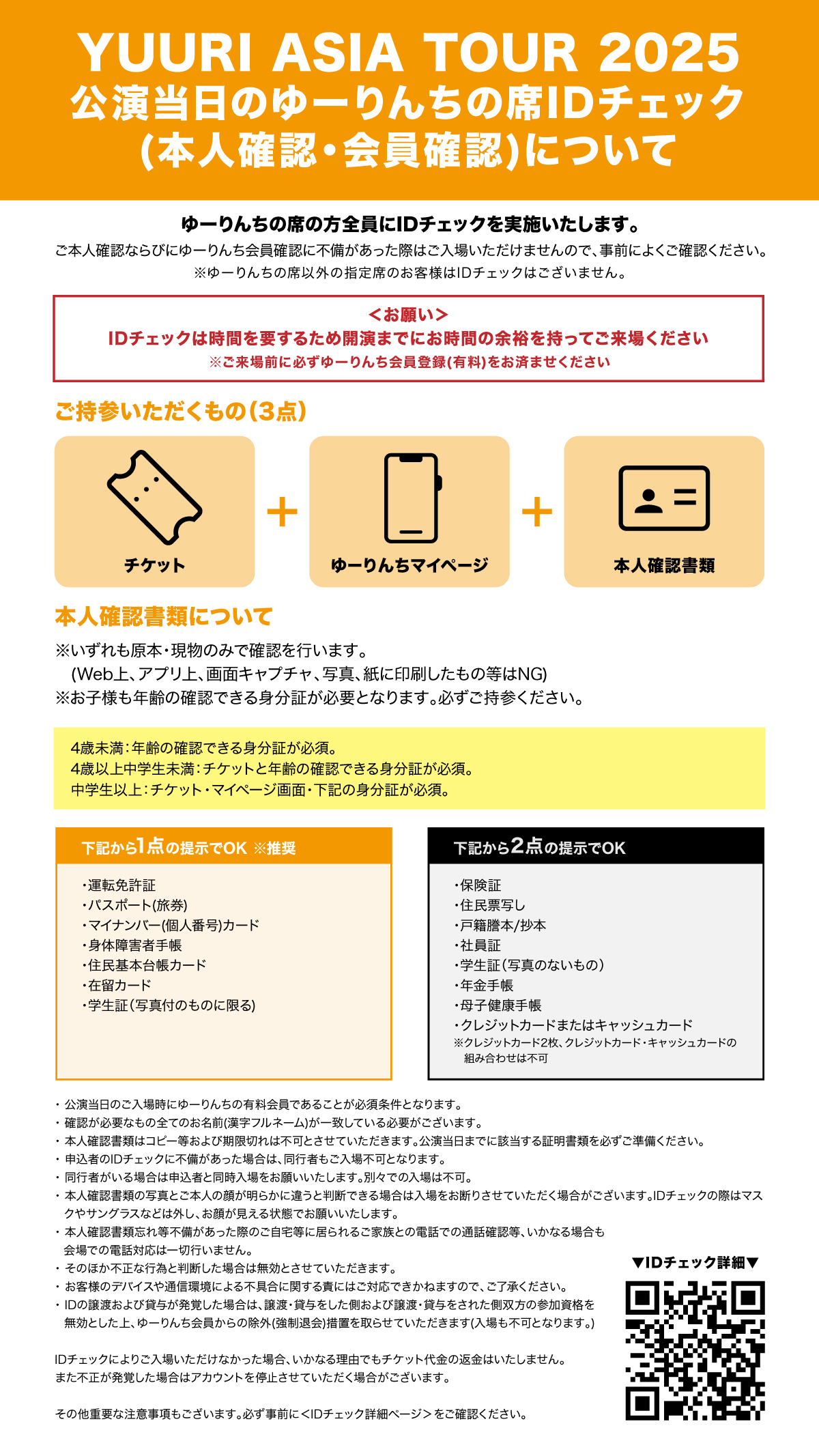 YUURI ASIA TOUR 2025
公演当日のゆーりんちの席IDチェック
(本人確認・会員確認)について

ゆーりんちの席の方全員にIDチェックを実施いたします。
ご本人確認ならびにゆーりんち会員確認に不備があった際はご入場いただけませんので、事前によくご確認ください。
※ゆーりんちの席以外の指定席のお客様はIDチェックはございません。

<お願い>
IDチェックは時間を要するため開演までにお時間の余裕を持ってご来場ください
※ご来場前に必ずゆーりんち会員登録(有料)をお済ませください

ご持参いただくもの(3点)

チケット + ゆーりんちマイページ + 本人確認書類

本人確認書類について

※いずれも原本・現物のみで確認を行います。
(Web上、アプリ上、画面キャプチャ、写真、紙に印刷したもの等はNG)
※お子様も年齢の確認できる身分証が必要となります。必ずご持参ください。

4歳未満:年齢の確認できる身分証が必須。
4歳以上中学生未満:チケットと年齢の確認できる身分証が必須。
中学生以上:チケット・マイページ画面・下記の身分証が必須。

下記から1点の提示でOK ※推奨
・運転免許証
・パスポート(旅券)
・マイナンバー(個人番号)カード
・身体障害者手帳
・住民基本台帳カード
・在留カード
・学生証(写真付のものに限る)

下記から2点の提示でOK
・保険証
・住民票写し
・戸籍謄本/抄本
・社員証
・学生証(写真のないもの)
・年金手帳
・母子健康手帳
・クレジットカードまたはキャッシュカード
※クレジットカード2枚、クレジットカード・キャッシュカードの組み合わせは不可

・公演当日のご入場時にゆーりんちの有料会員であることが必須条件となります。
・確認が必要なもの全てのお名前(漢字フルネーム)が一致している必要がございます。
・本人確認書類はコピー等および期限切れは不可とさせていただきます。公演当日までに該当する証明書類を必ずご準備ください。
・申込者のIDチェックに不備があった場合は、同行者もご入場不可となります。
・同行者がいる場合は申込者と同時入場をお願いいたします。別々での入場は不可。
・本人確認書類の写真とご本人の顔が明らかに違うと判断できる場合は入場をお断りさせていただく場合がございます。IDチェックの際はマスクやサングラスなどは外し、お顔が見える状態でお願いいたします。
・本人確認書類忘れ等不備があった際のご自宅等に居られるご家族との電話での通話確認等、いかなる場合も会場での電話対応は一切行いません。
・そのほか不正な行為と判断した場合は無効とさせていただきます。
・お客様のデバイスや通信環境による不具合に関する責にはご対応できかねますので、ご了承ください。
・IDの譲渡および貸与が発覚した場合は、譲渡・貸与をした側および譲渡・貸与をされた側双方の参加資格を無効とした上、ゆーりんち会員からの除外(強制退会)措置を取らせていただきます(入場も不可となります。)

IDチェックによりご入場いただけなかった場合、いかなる理由でもチケット代金の返金はいたしません。
また不正が発覚した場合はアカウントを停止させていただく場合がございます。

その他重要な注意事項もございます。必ず事前に<IDチェック詳細ページ>をご確認ください。

▼IDチェック詳細▼