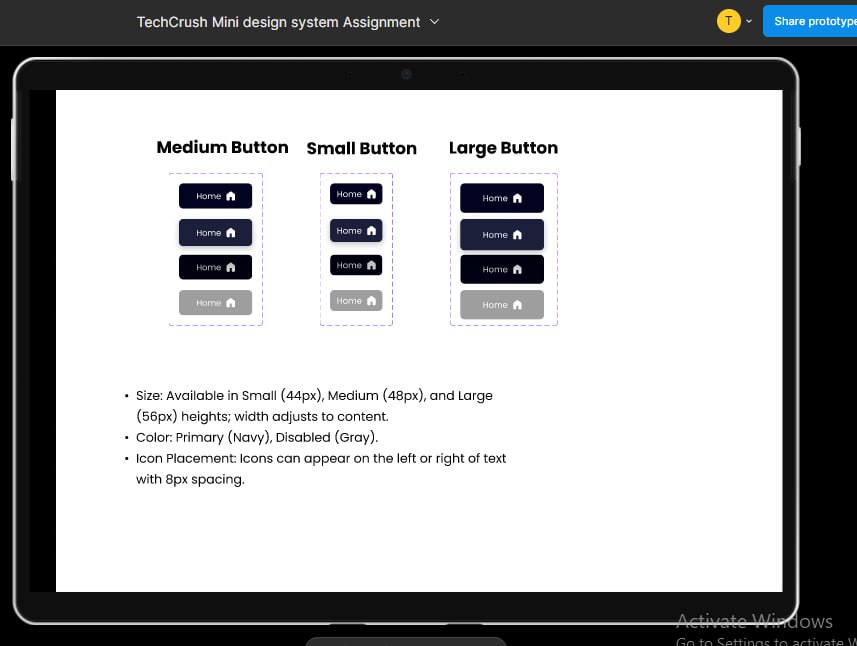 TechCrush Mini design system Assignment

T

Share prototype

Medium Button

Home

Home

Home

Home

Small Button

Home

Home

Home

Home

Large Button

Home

Home

Home

Home

• Size: Available in Small (44px), Medium (48px), and Large (56px) heights; width adjusts to content.
• Color: Primary (Navy), Disabled (Gray).
• Icon Placement: Icons can appear on the left or right of text with 8px spacing.

Activate Windows
Go to Settings to activate W