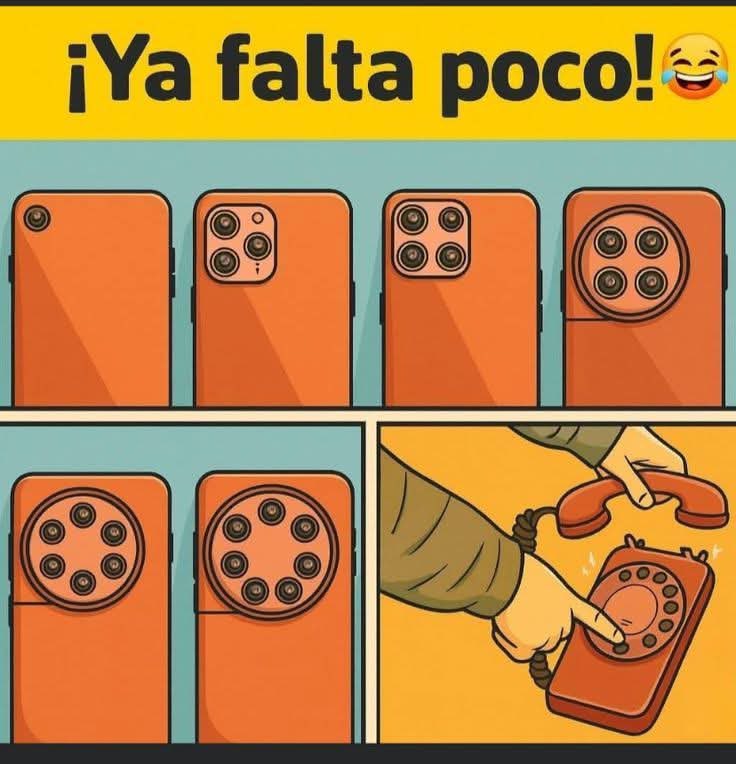 ¡Ya falta poco!😂