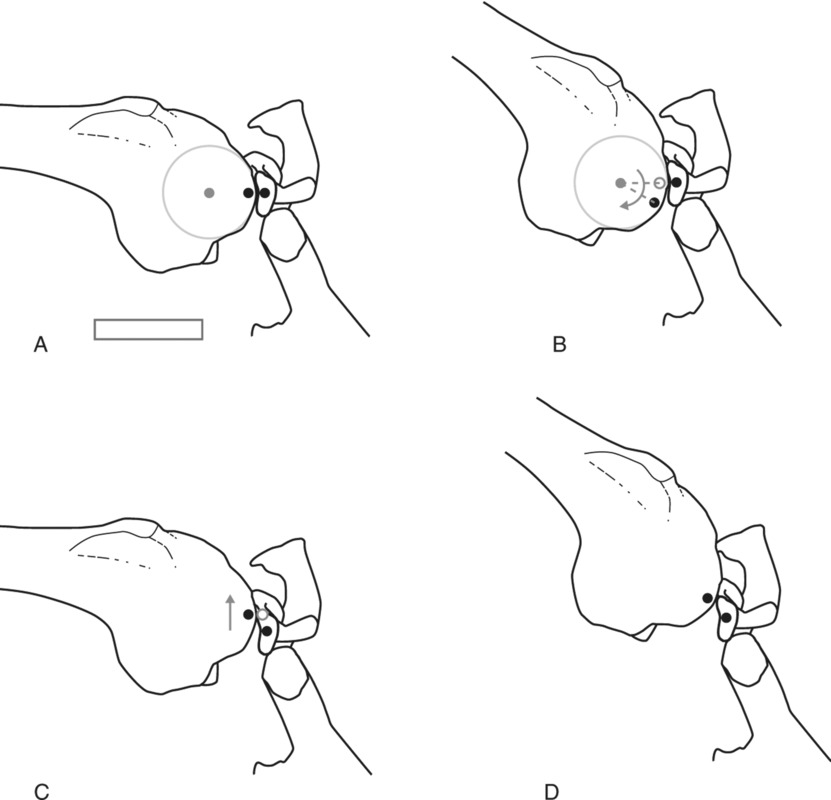 A

B

C

D