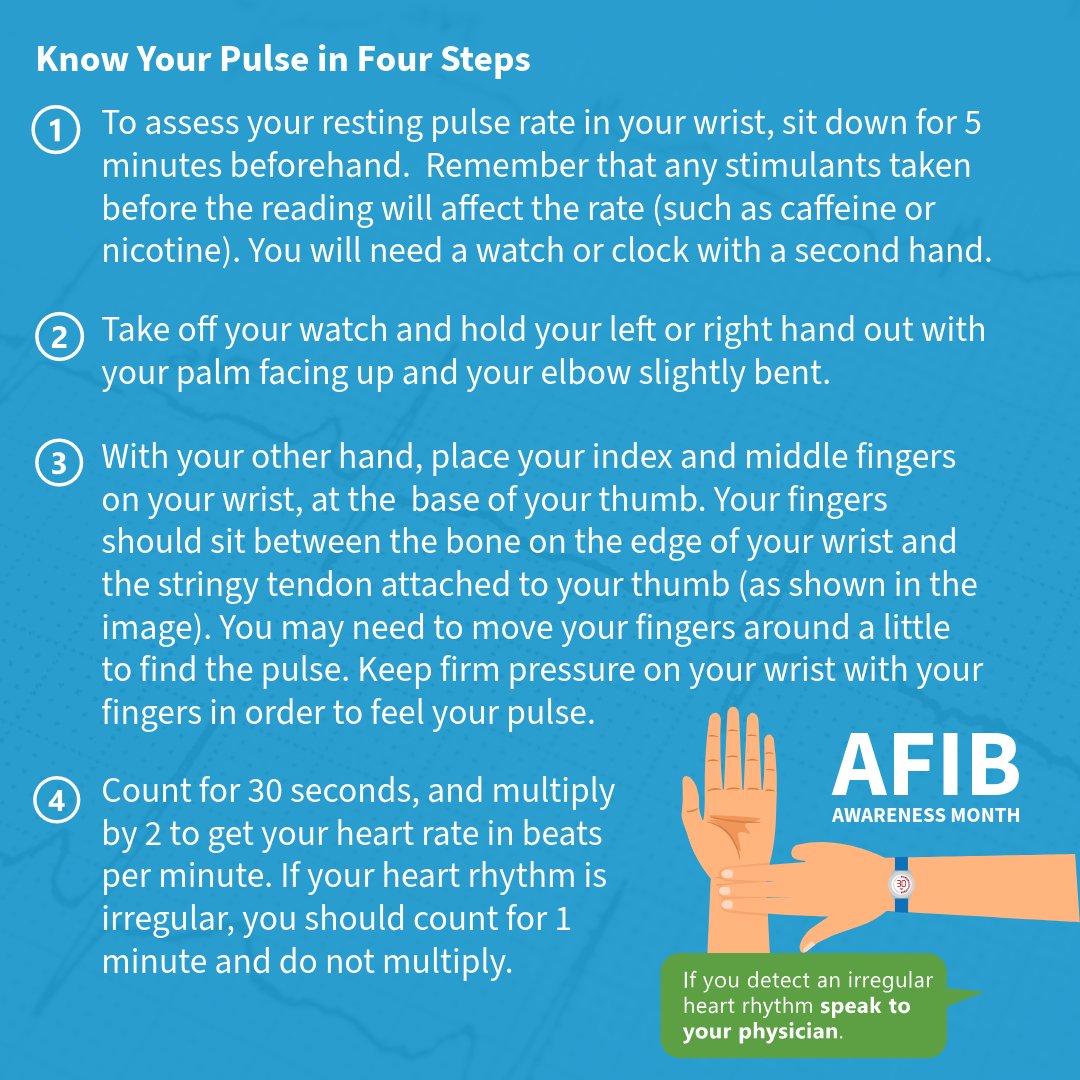 Know Your Pulse in Four Steps

1 To assess your resting pulse rate in your wrist, sit down for 5 minutes beforehand. Remember that any stimulants taken before the reading will affect the rate (such as caffeine or nicotine). You will need a watch or clock with a second hand.

2 Take off your watch and hold your left or right hand out with your palm facing up and your elbow slightly bent.

3 With your other hand, place your index and middle fingers on your wrist, at the base of your thumb. Your fingers should sit between the bone on the edge of your wrist and the stringy tendon attached to your thumb (as shown in the image). You may need to move your fingers around a little to find the pulse. Keep firm pressure on your wrist with your fingers in order to feel your pulse.

4 Count for 30 seconds, and multiply by 2 to get your heart rate in beats per minute. If your heart rhythm is irregular, you should count for 1 minute and do not multiply.

AFIB
AWARENESS MONTH

30

If you detect an irregular heart rhythm speak to your physician.