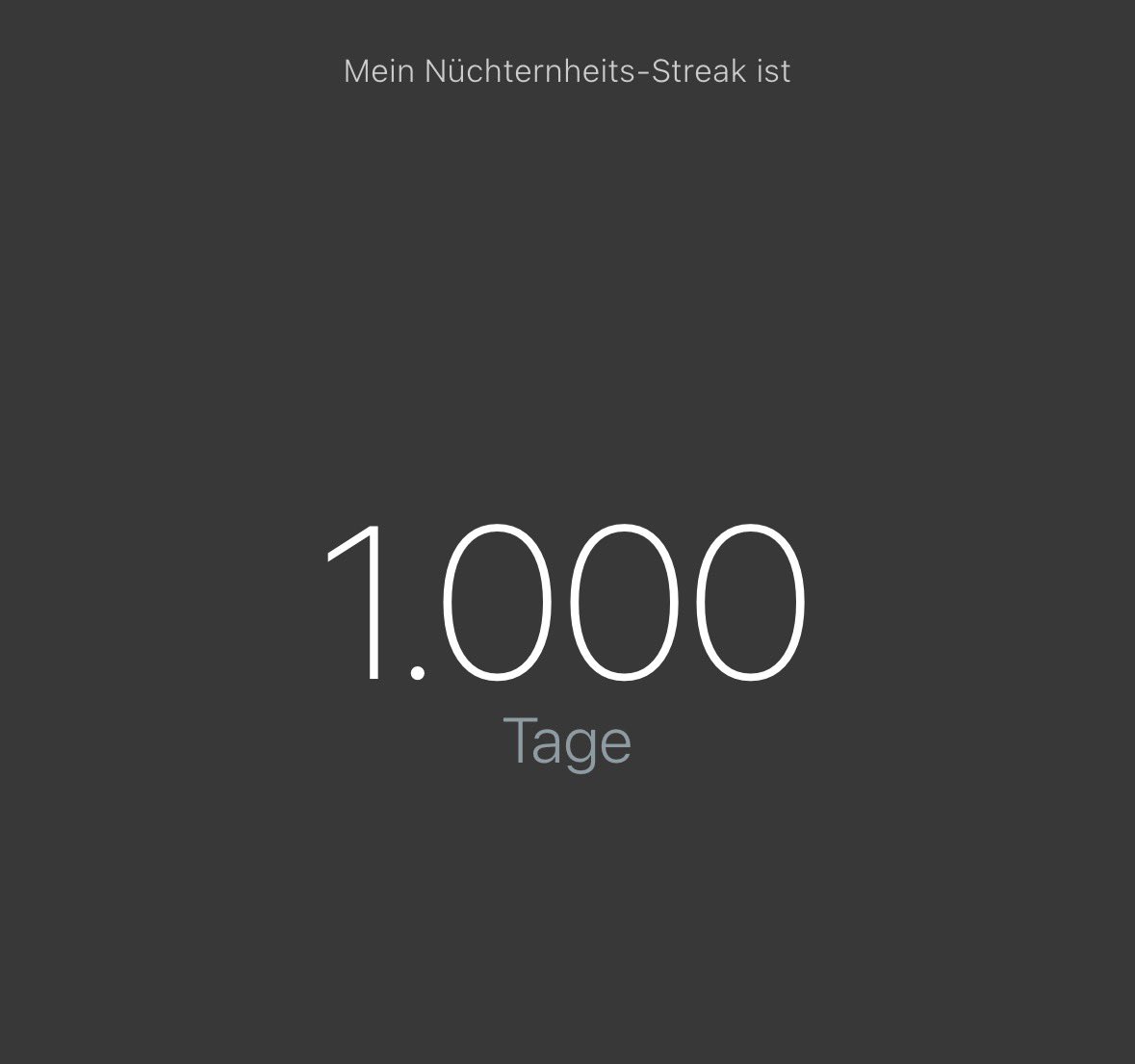 Mein Nüchternheits-Streak ist

1.000

Tage