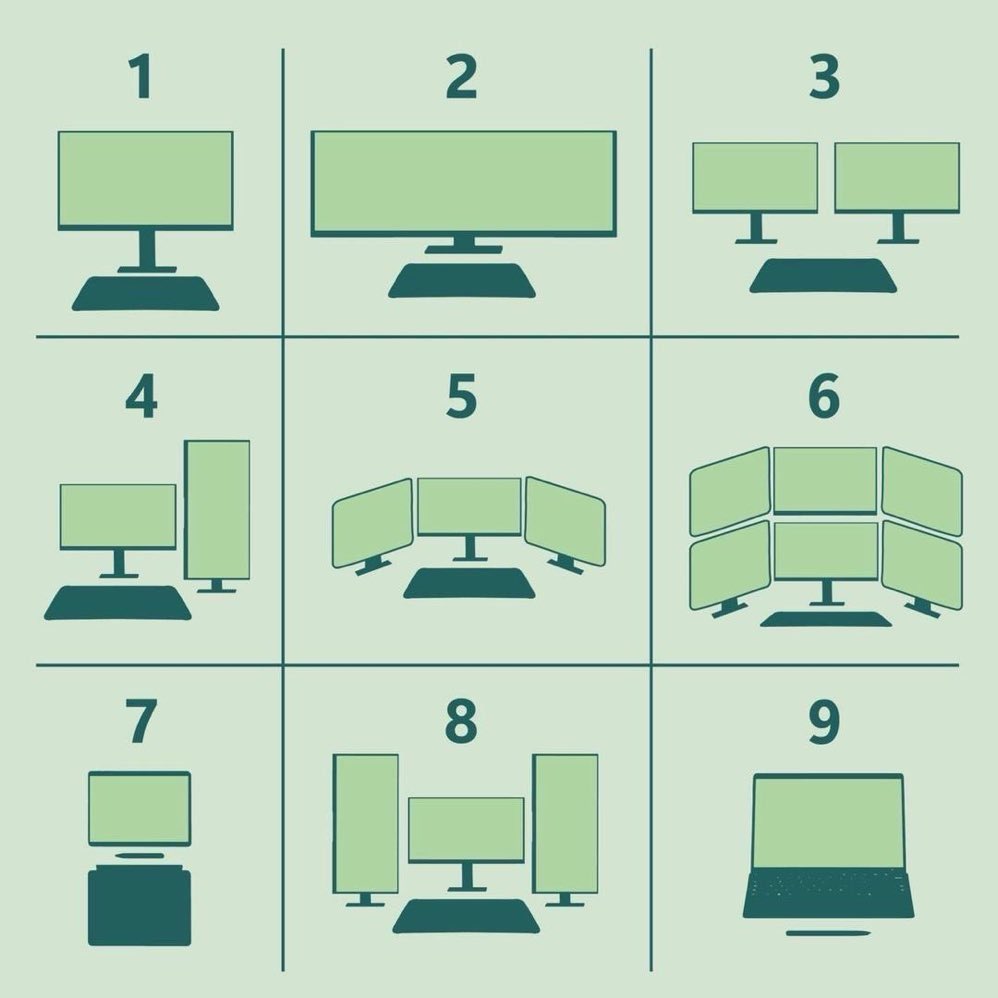 1

2

3

4

5

6

7

8

9