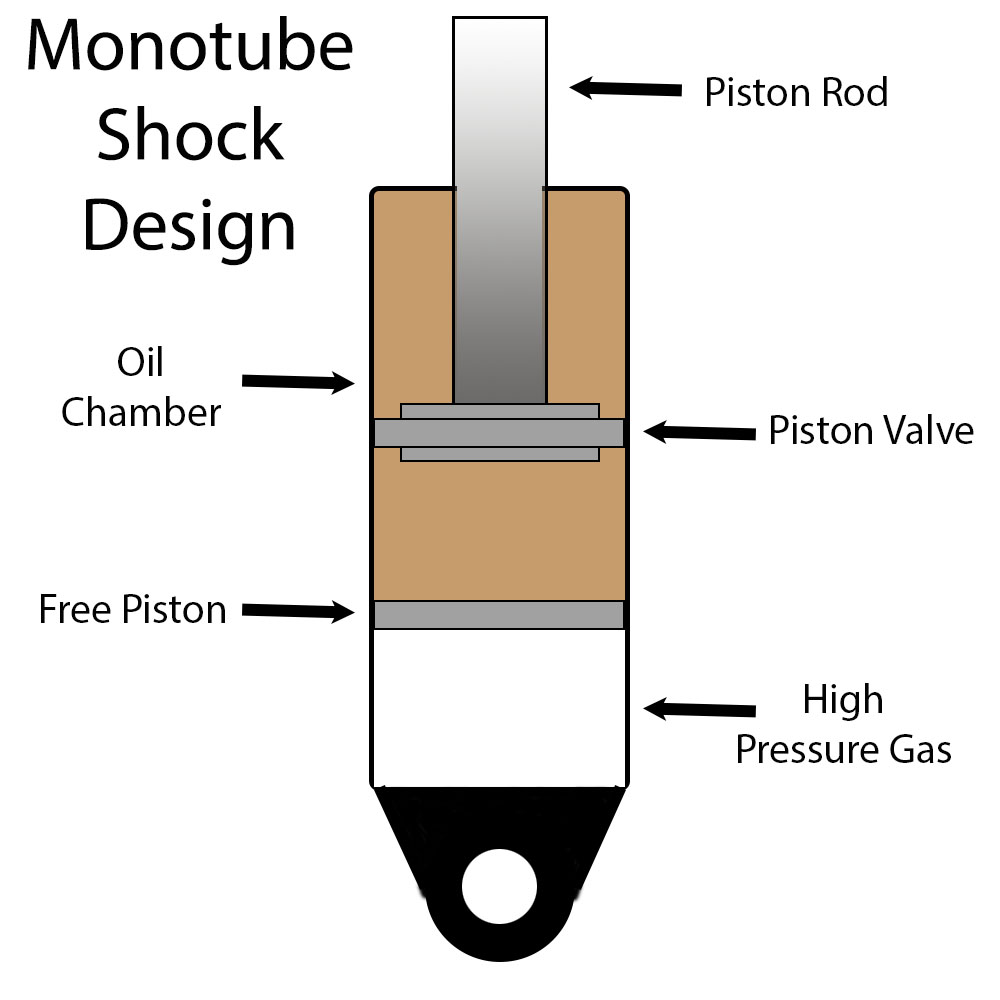 Monotube Shock Design

Piston Rod

Oil Chamber

Piston Valve

Free Piston

High Pressure Gas