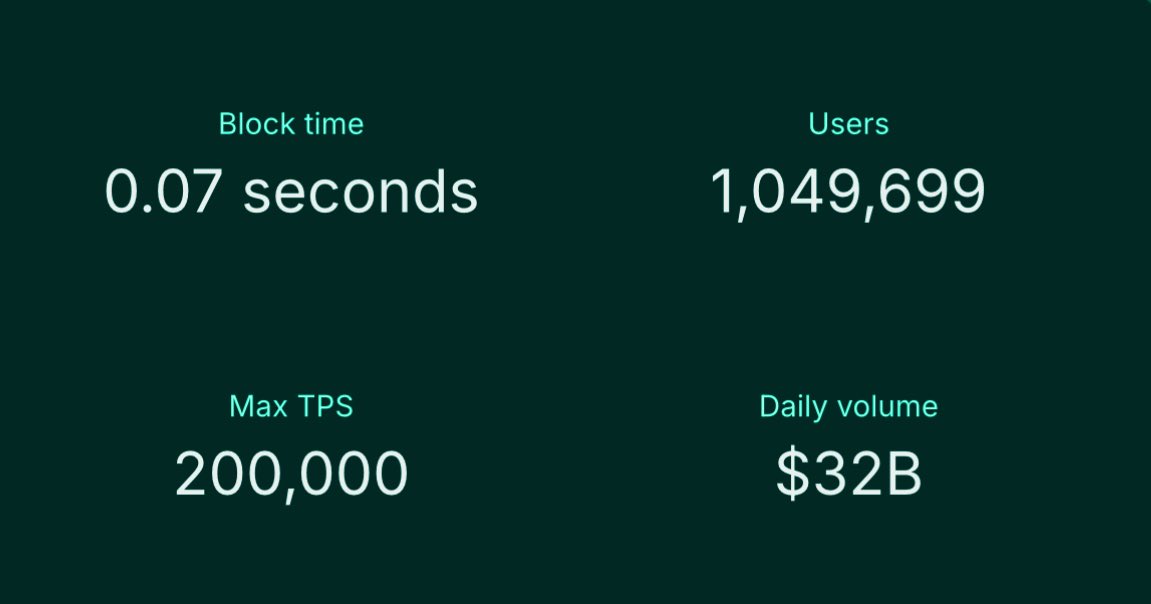 Block time
0.07 seconds

Users
1,049,699

Max TPS
200,000

Daily volume
$32B