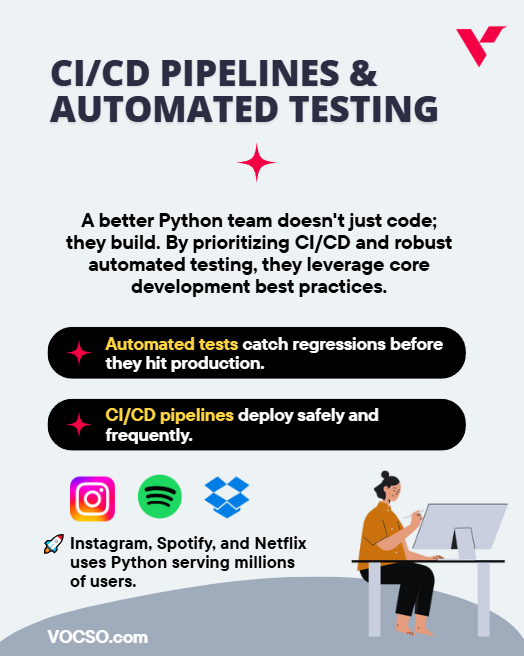 CI/CD PIPELINES & AUTOMATED TESTING

A better Python team doesn't just code; they build. By prioritizing CI/CD and robust automated testing, they leverage core development best practices.

Automated tests catch regressions before they hit production.

CI/CD pipelines deploy safely and frequently.

🚀 Instagram, Spotify, and Netflix uses Python serving millions of users.

VOCSO.com