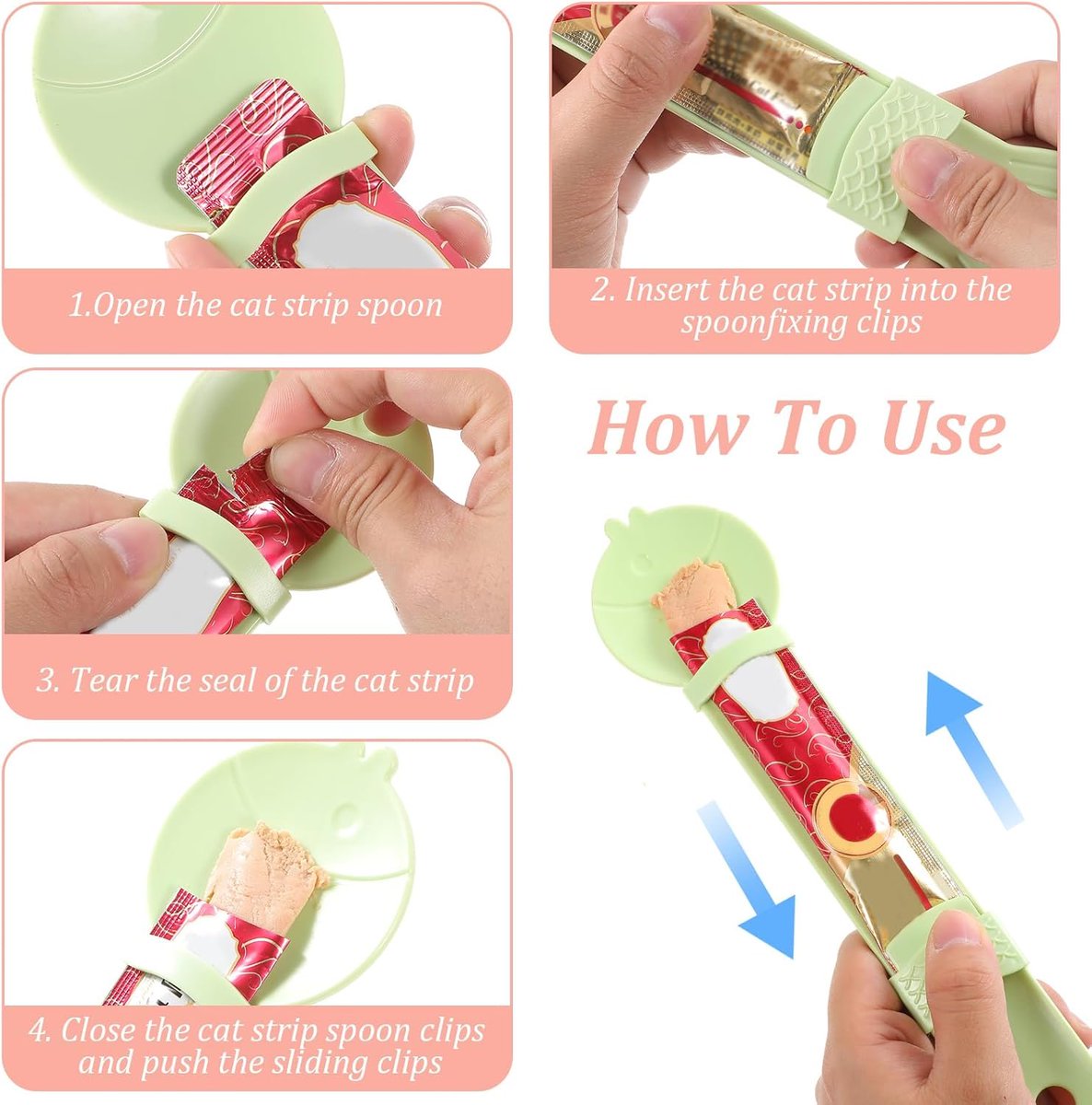 1.Open the cat strip spoon

2. Insert the cat strip into the spoonfixing clips

How To Use

3. Tear the seal of the cat strip

4. Close the cat strip spoon clips and push the sliding clips