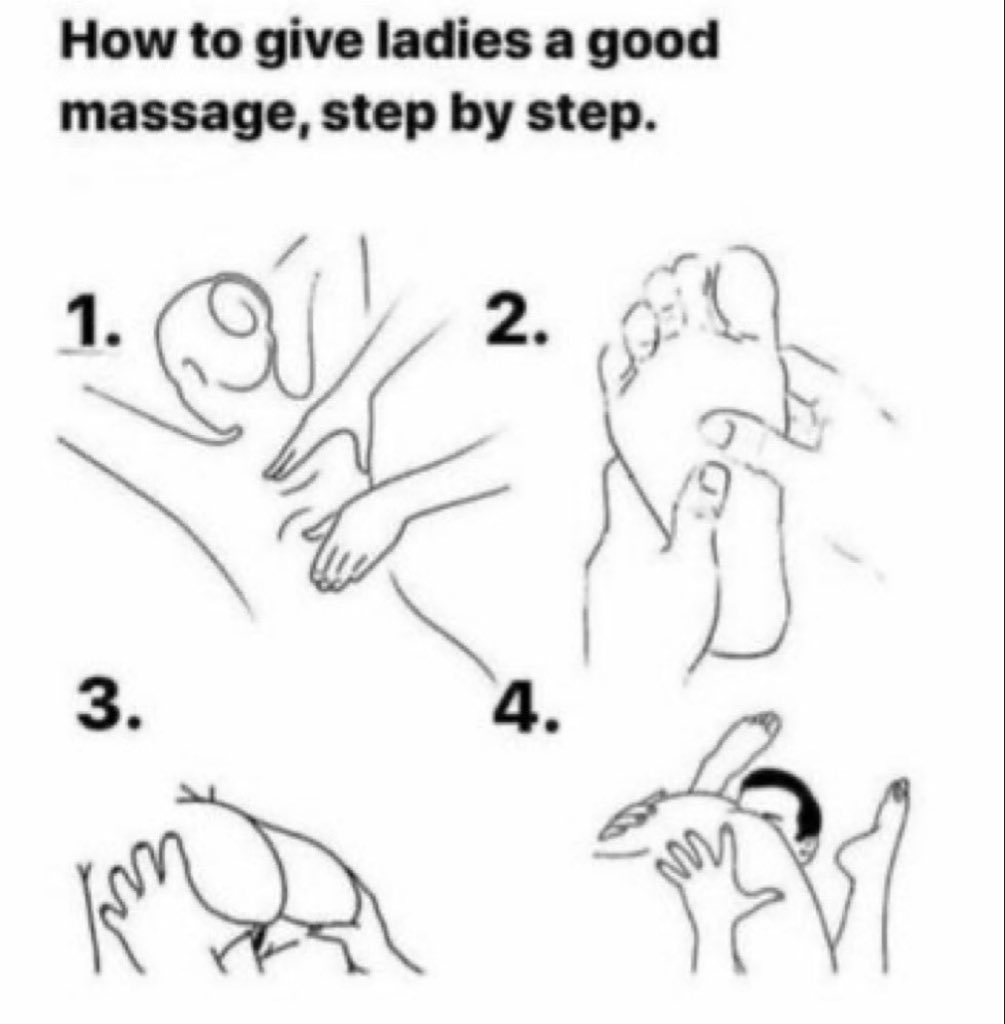 How to give ladies a good massage, step by step.

1.

2.

3.

4.