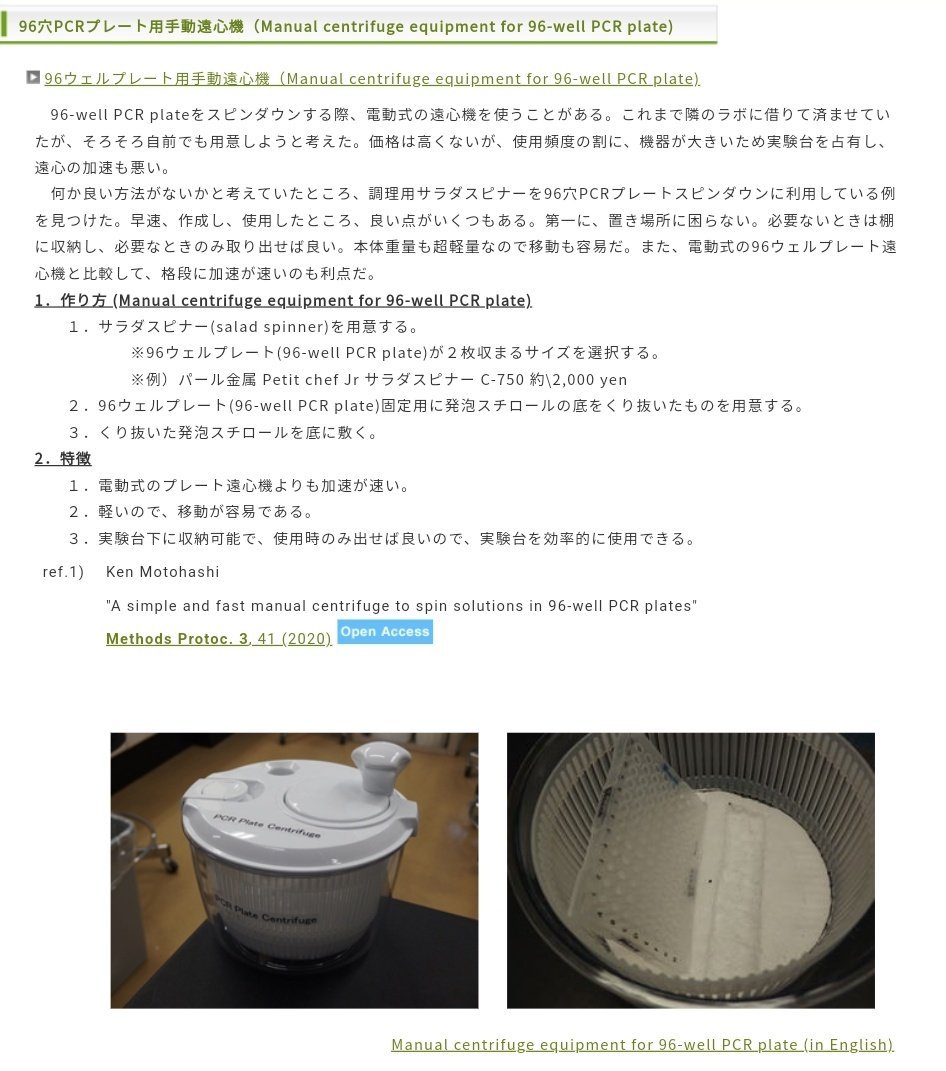 96穴PCRプレート用手動遠心機（Manual centrifuge equipment for 96-well PCR plate)

96ウェルプレート用手動遠心機（Manual centrifuge equipment for 96-well PCR plate)

96-well PCR plateをスピンダウンする際、電動式の遠心機を使うことがある。これまで隣のラボに借りて済ませていたが、そろそろ自前でも用意しようと考えた。価格は高くないが、使用頻度の割に、機器が大きいため実験台を占有し、遠心の加速も悪い。

何か良い方法がないかと考えていたところ、調理用サラダスピナーを96穴PCRプレートスピンダウンに利用している例を見つけた。早速、作成し、使用したところ、良い点がいくつもある。第一に、置き場所に困らない。必要ないときは棚に収納し、必要なときのみ取り出せば良い。本体重量も超軽量なので移動も容易だ。また、電動式の96ウェルプレート遠心機と比較して、格段に加速が速いのも利点だ。

1．作り方 (Manual centrifuge equipment for 96-well PCR plate)

1．サラダスピナー(salad spinner)を用意する。

※96ウェルプレート(96-well PCR plate)が２枚収まるサイズを選択する。

※例）パール金属 Petit chef Jr サラダスピナー C-750 約\2,000 yen

2．96ウェルプレート(96-well PCR plate)固定用に発泡スチロールの底をくり抜いたものを用意する。

3．くり抜いた発泡スチロールを底に敷く。

2．特徴

1．電動式のプレート遠心機よりも加速が速い。

2．軽いので、移動が容易である。

3．実験台下に収納可能で、使用時のみ出せば良いので、実験台を効率的に使用できる。

ref.1) Ken Motohashi

"A simple and fast manual centrifuge to spin solutions in 96-well PCR plates"

Methods Protoc. 3, 41 (2020) Open Access

PCR Plate Centrifuge

PCR Plate Centrifuge

Manual centrifuge equipment for 96-well PCR plate (in English)