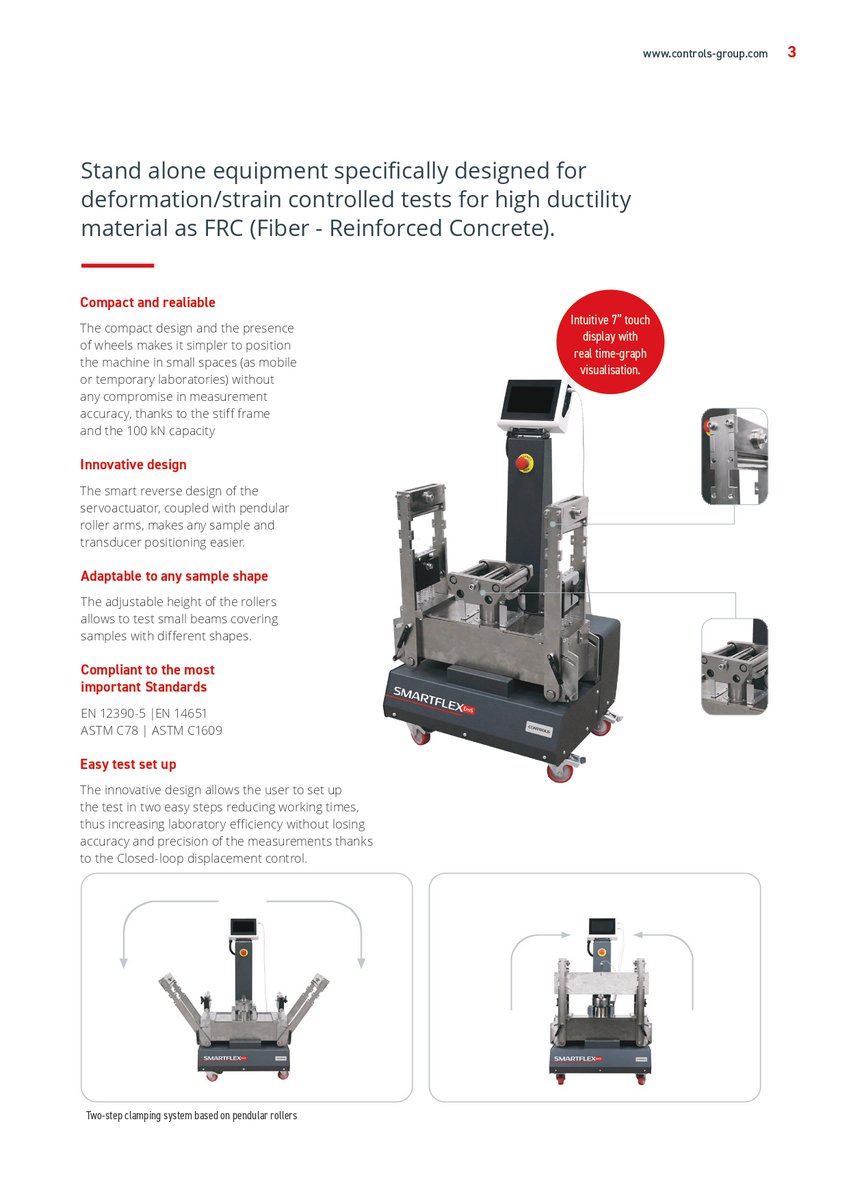 www.controls-group.com 3

Stand alone equipment specifically designed for deformation/strain controlled tests for high ductility material as FRC (Fiber - Reinforced Concrete).

Compact and realiable

The compact design and the presence of wheels makes it simpler to position the machine in small spaces (as mobile or temporary laboratories) without any compromise in measurement accuracy, thanks to the stiff frame and the 100 kN capacity

Innovative design

The smart reverse design of the servoactuator, coupled with pendular roller arms, makes any sample and transducer positioning easier.

Adaptable to any sample shape

The adjustable height of the rollers allows to test small beams covering samples with different shapes.

Compliant to the most important Standards

EN 12390-5 |EN 14651
ASTM C78 | ASTM C1609

Easy test set up

The innovative design allows the user to set up the test in two easy steps reducing working times, thus increasing laboratory efficiency without losing accuracy and precision of the measurements thanks to the Closed-loop displacement control.

Intuitive 7" touch display with real time-graph visualisation.

SMARTFLEX EmS

CONTROLS

SMARTFLEX

SMARTFLEX

Two-step clamping system based on pendular rollers