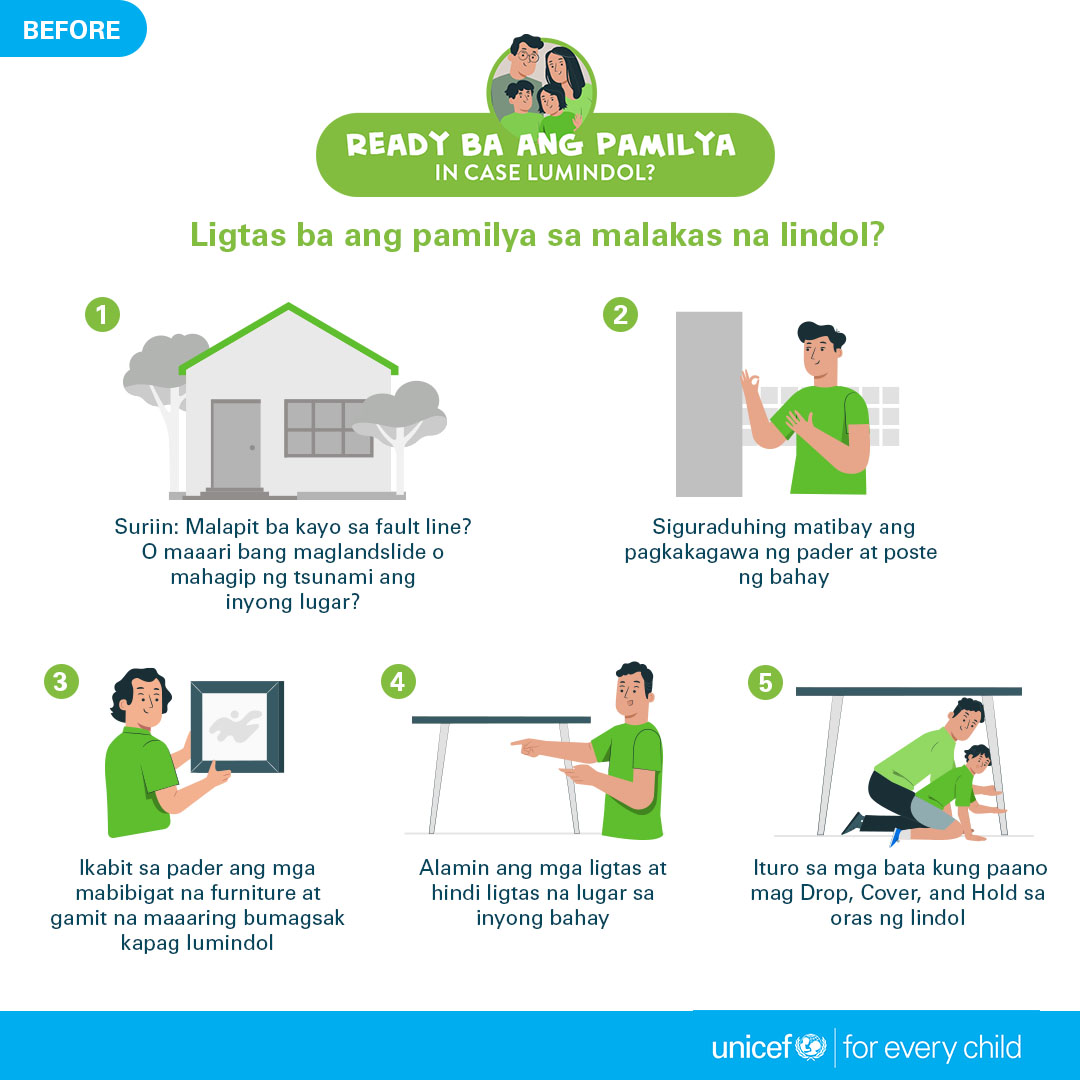 BEFORE

READY BA ANG PAMILYA
IN CASE LUMINDOL?

Ligtas ba ang pamilya sa malakas na lindol?

1

Suriin: Malapit ba kayo sa fault line? O maaari bang maglandslide o mahagip ng tsunami ang inyong lugar?

2

Siguraduhing matibay ang pagkakagawa ng pader at poste ng bahay

3

Ikabit sa pader ang mga mabibigat na furniture at gamit na maaaring bumagsak kapag lumindol

4

Alamin ang mga ligtas at hindi ligtas na lugar sa inyong bahay

5

Ituro sa mga bata kung paano mag Drop, Cover, and Hold sa oras ng lindol

unicef | for every child