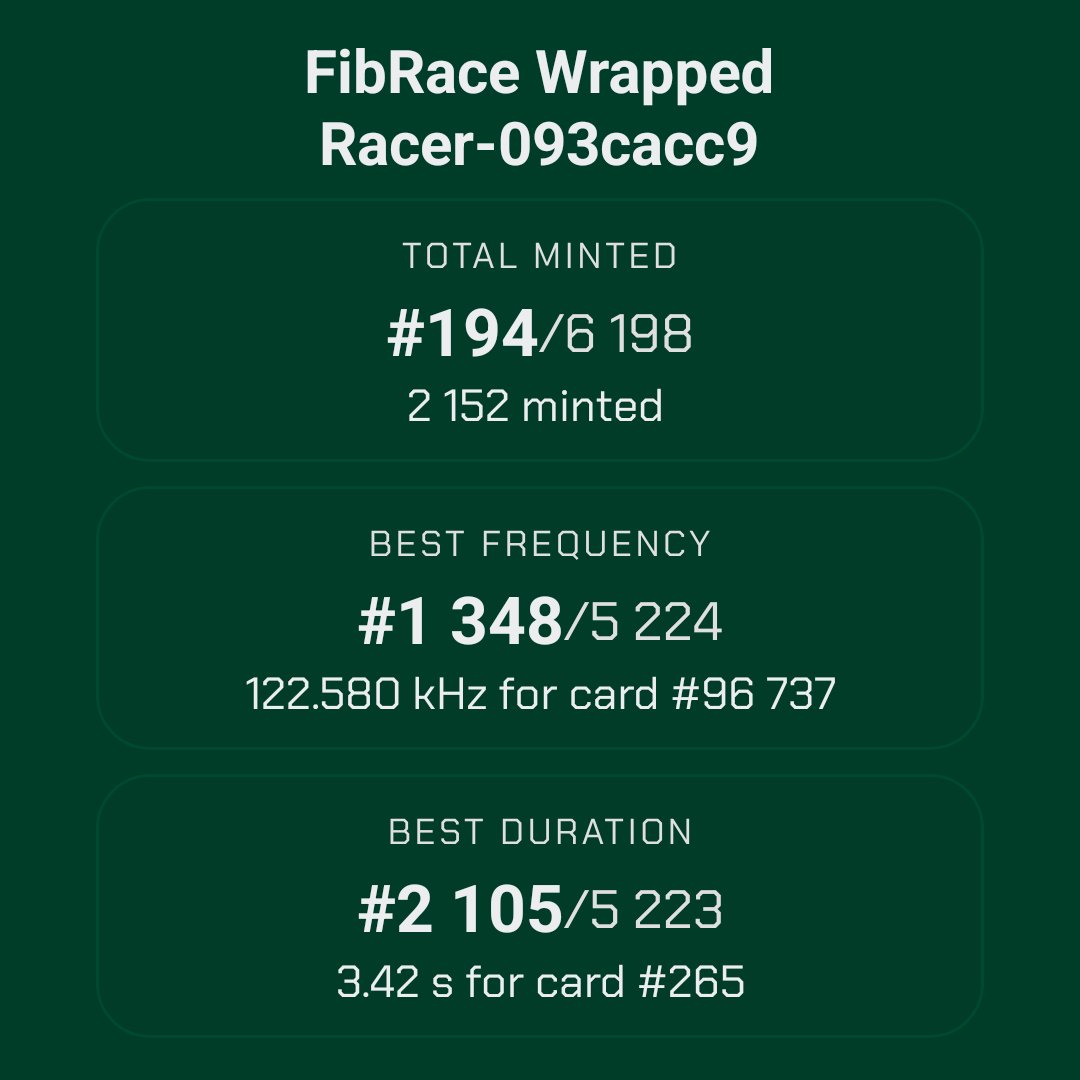 FibRace Wrapped
Racer-093cacc9

TOTAL MINTED
#194/6 198
2 152 minted

BEST FREQUENCY
#1 348/5 224
122.580 kHz for card #96 737

BEST DURATION
#2 105/5 223
3.42 s for card #265