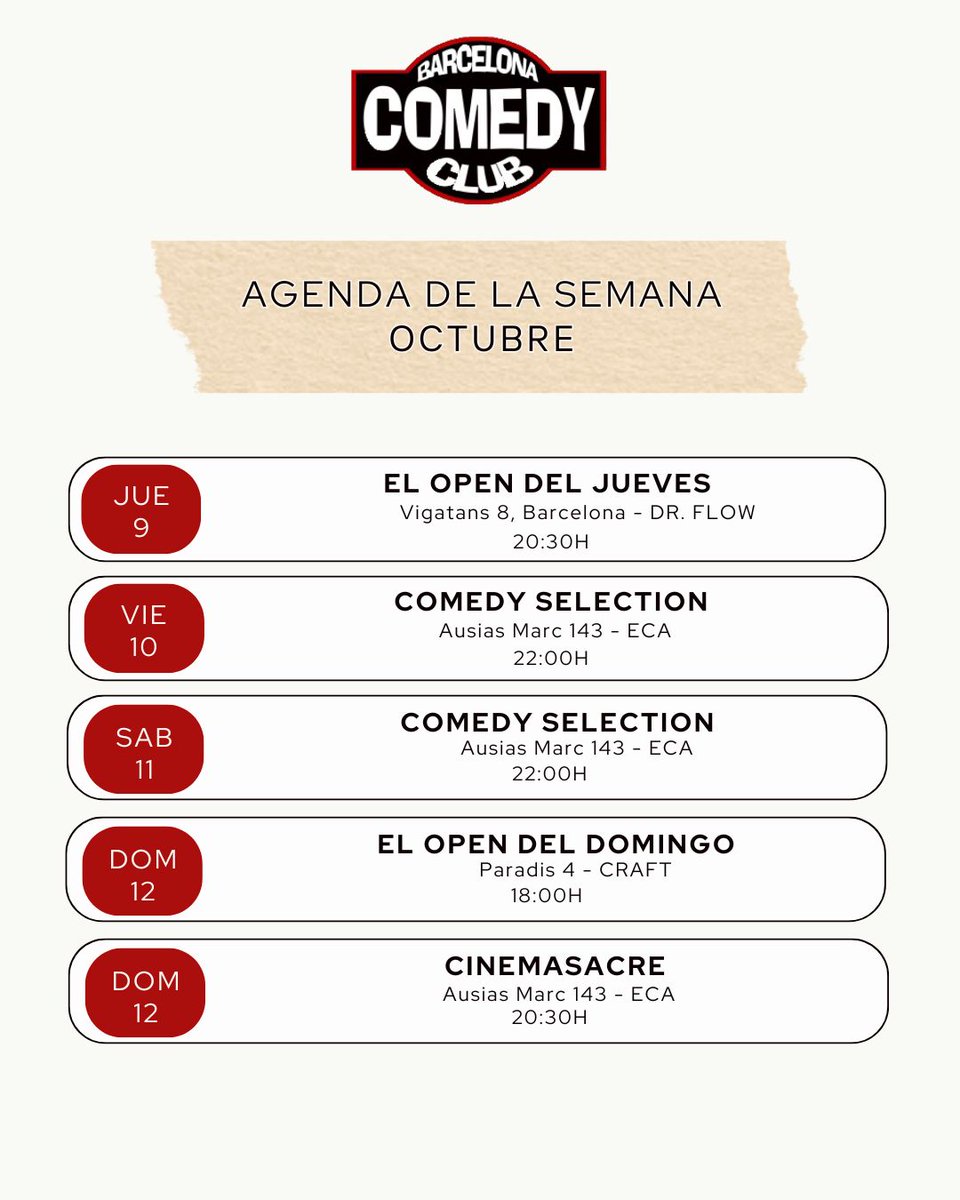 BARCELONA
COMEDY
CLUB

AGENDA DE LA SEMANA
OCTUBRE

JUE
9

EL OPEN DEL JUEVES
Vigatans 8, Barcelona - DR. FLOW
20:30H

VIE
10

COMEDY SELECTION
Ausias Marc 143 - ECA
22:00H

SAB
11

COMEDY SELECTION
Ausias Marc 143 - ECA
22:00H

DOM
12

EL OPEN DEL DOMINGO
Paradis 4 - CRAFT
18:00H

DOM
12

CINEMASACRE
Ausias Marc 143 - ECA
20:30H