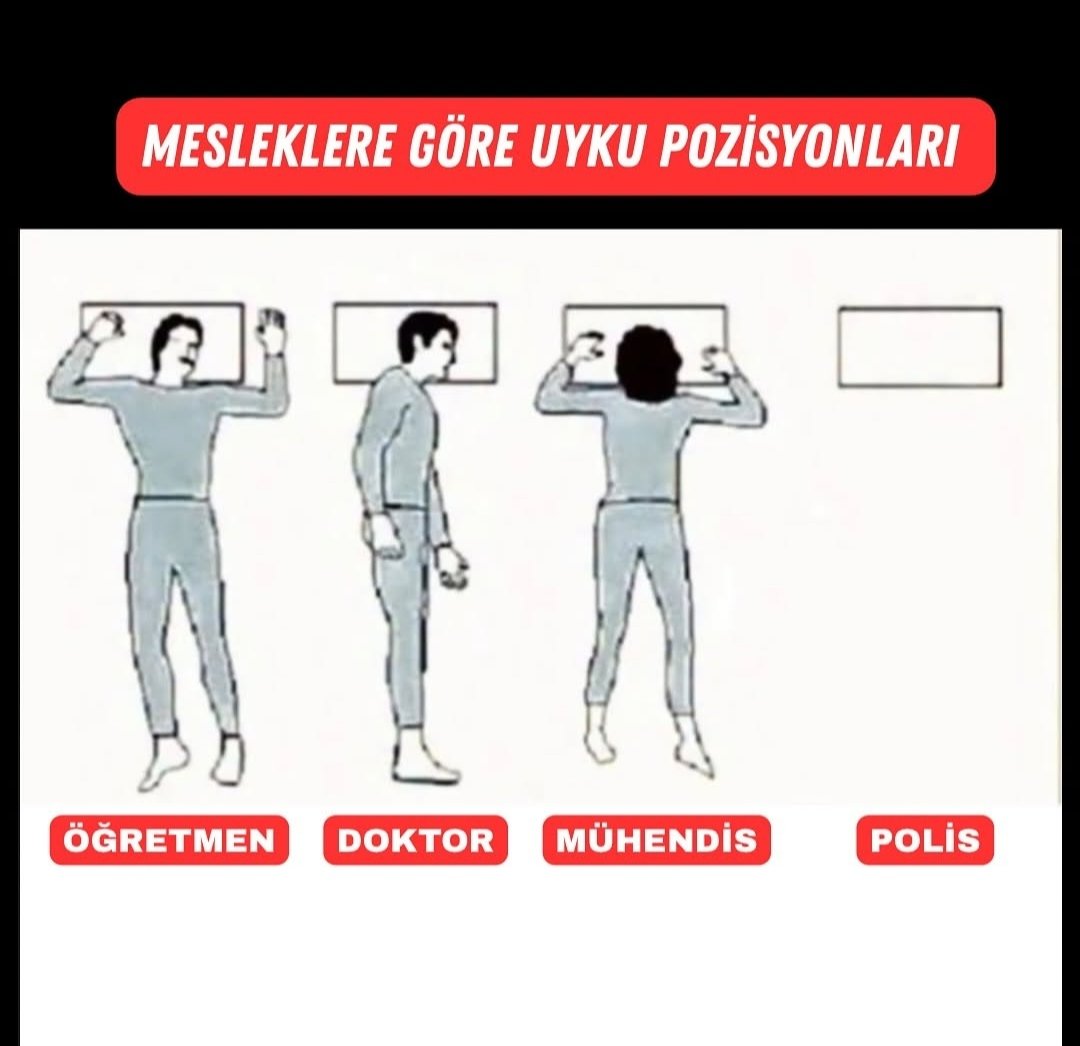 MESLEKLERE GÖRE UYKU POZİSYONLARI

ÖĞRETMEN DOKTOR MÜHENDİS POLİS