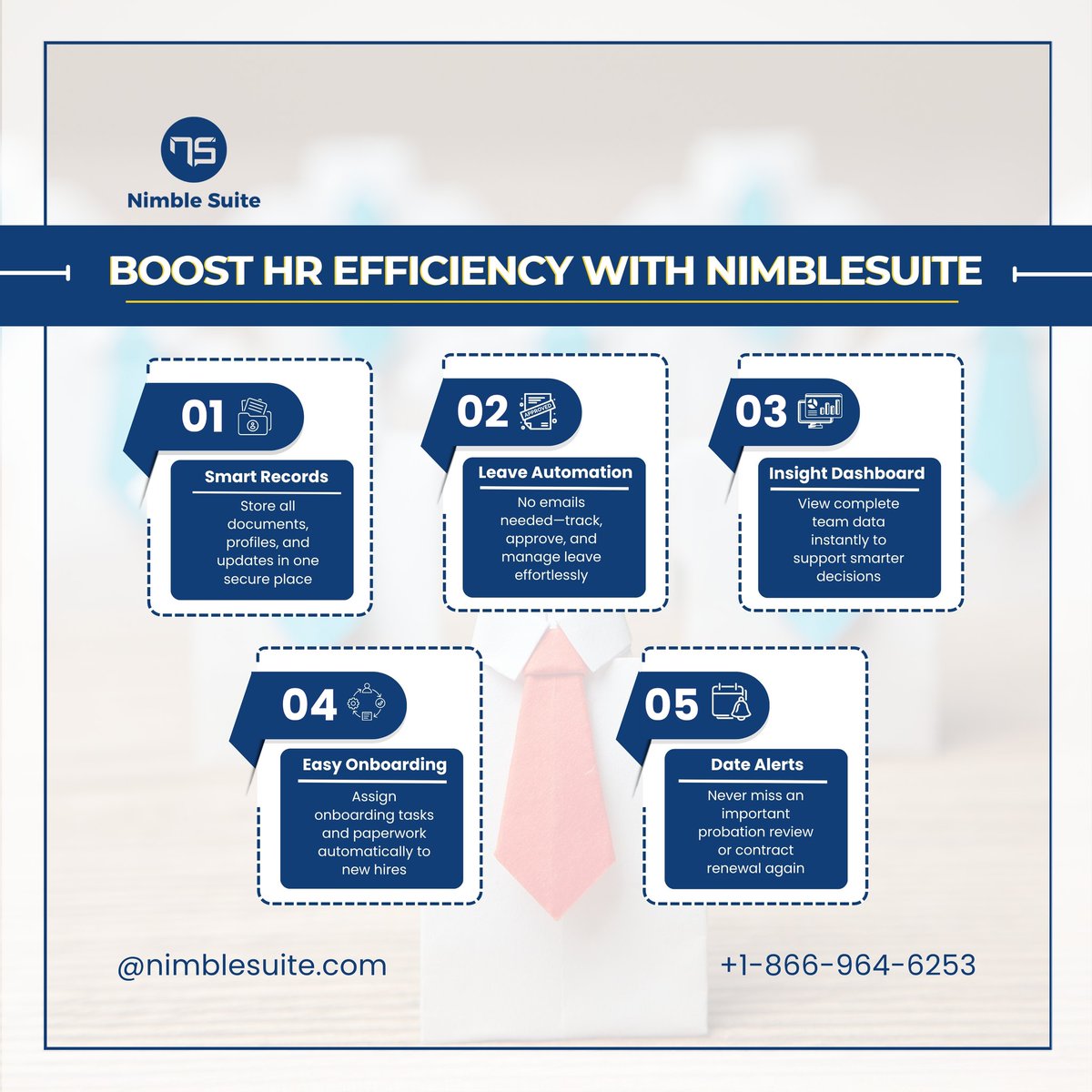 NS

Nimble Suite

BOOST HR EFFICIENCY WITH NIMBLESUITE

01

Smart Records

Store all documents, profiles, and updates in one secure place

02

APPROVED

Leave Automation

No emails needed—track, approve, and manage leave effortlessly

03

Insight Dashboard

View complete team data instantly to support smarter decisions

04

Easy Onboarding

Assign onboarding tasks and paperwork automatically to new hires

05

Date Alerts

Never miss an important probation review or contract renewal again

@nimblesuite.com

+1-866-964-6253