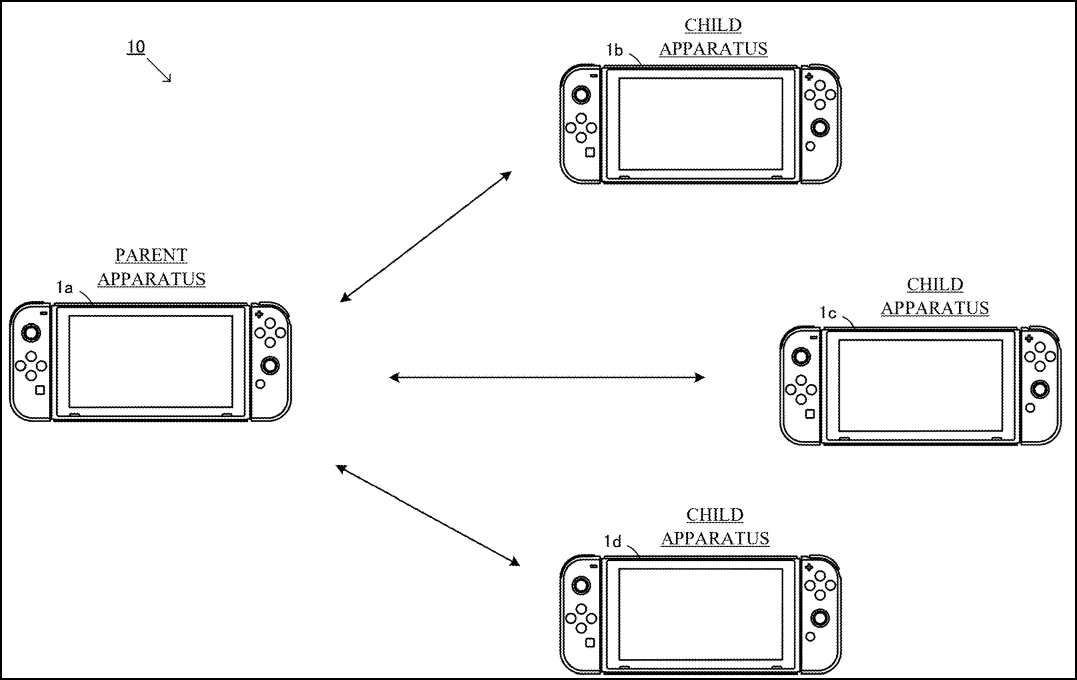 10

CHILD APPARATUS
1b

PARENT APPARATUS
1a

CHILD APPARATUS
1c

CHILD APPARATUS
1d