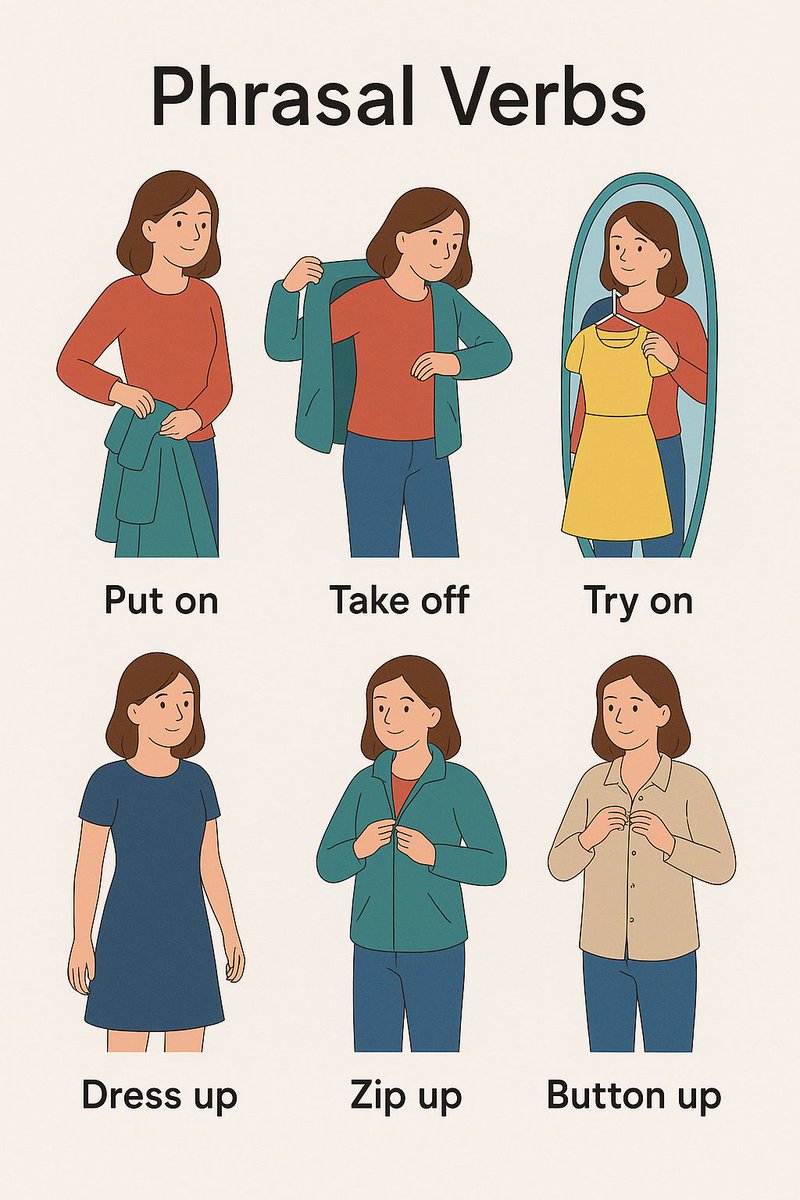 Phrasal Verbs

Put on

Take off

Try on

Dress up

Zip up

Button up